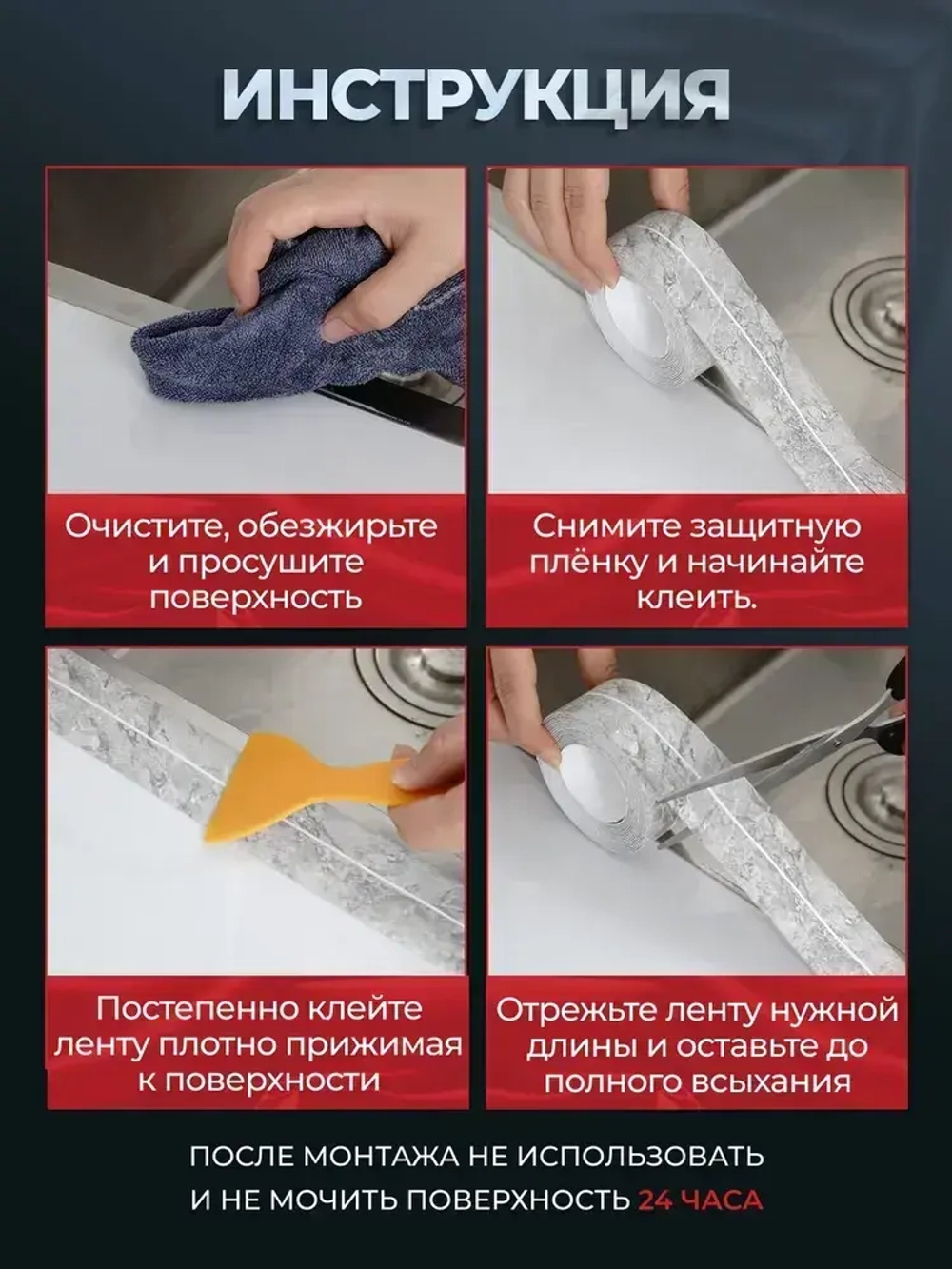 ИНСТРУКЦИЯ

Очистите, обезжирьте и просушите поверхность

Снимите защитную плёнку и начинайте клеить.

Постепенно клейте ленту плотно прижимая к поверхности

Отрежьте ленту нужной длины и оставьте до полного всыхания

ПОСЛЕ МОНТАЖА НЕ ИСПОЛЬЗОВАТЬ И НЕ МОЧИТЬ ПОВЕРХНОСТЬ 24 ЧАСА