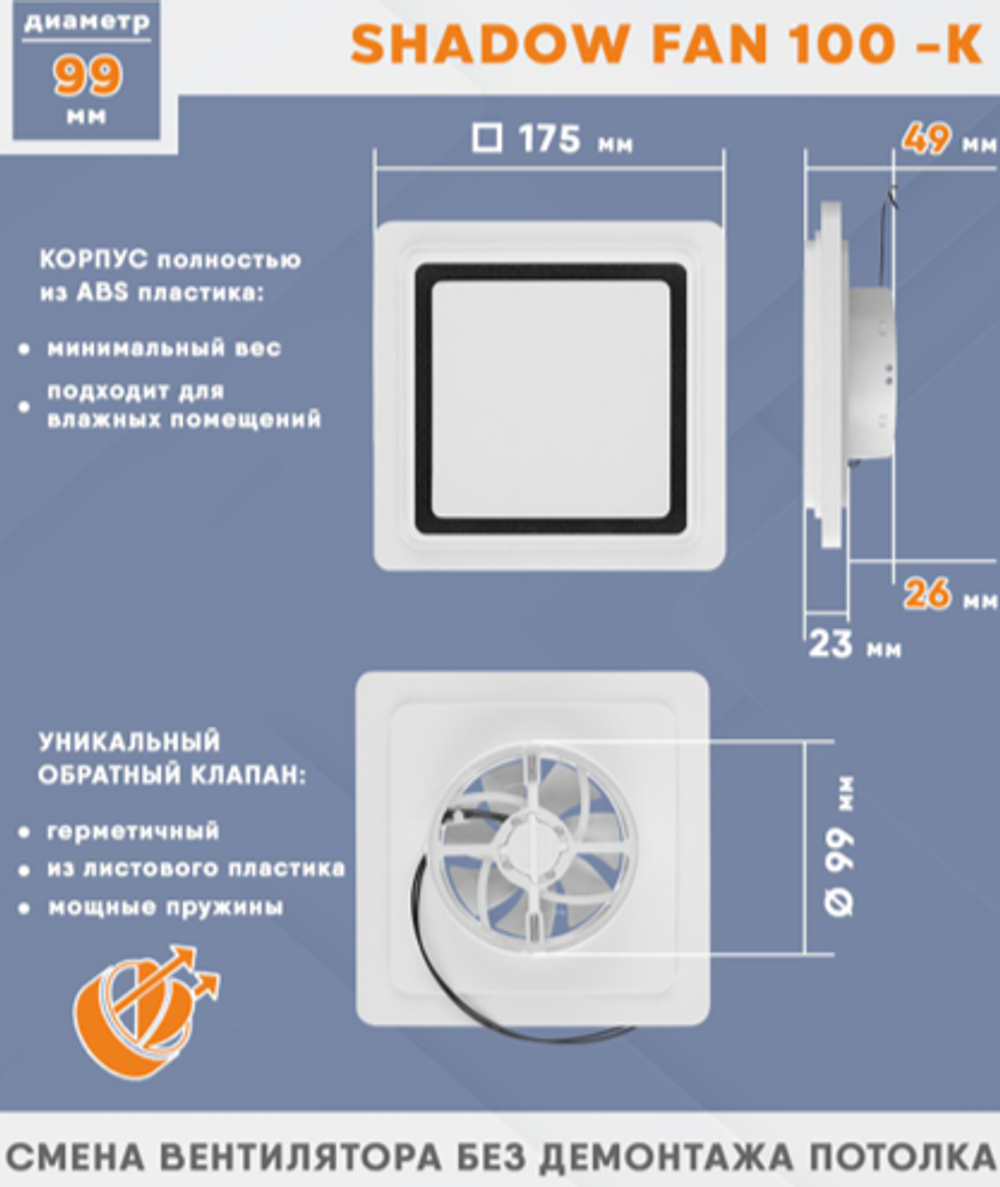 диаметр
99
мм

SHADOW FAN 100 -K

□ 175 мм

49 мм

КОРПУС полностью из ABS пластика:

• минимальный вес
• подходит для влажных помещений

26 мм

23 мм

УНИКАЛЬНЫЙ ОБРАТНЫЙ КЛАПАН:

• герметичный
• из листового пластика
• мощные пружины

Ø 99 мм

СМЕНА ВЕНТИЛЯТОРА БЕЗ ДЕМОНТАЖА ПОТОЛКА