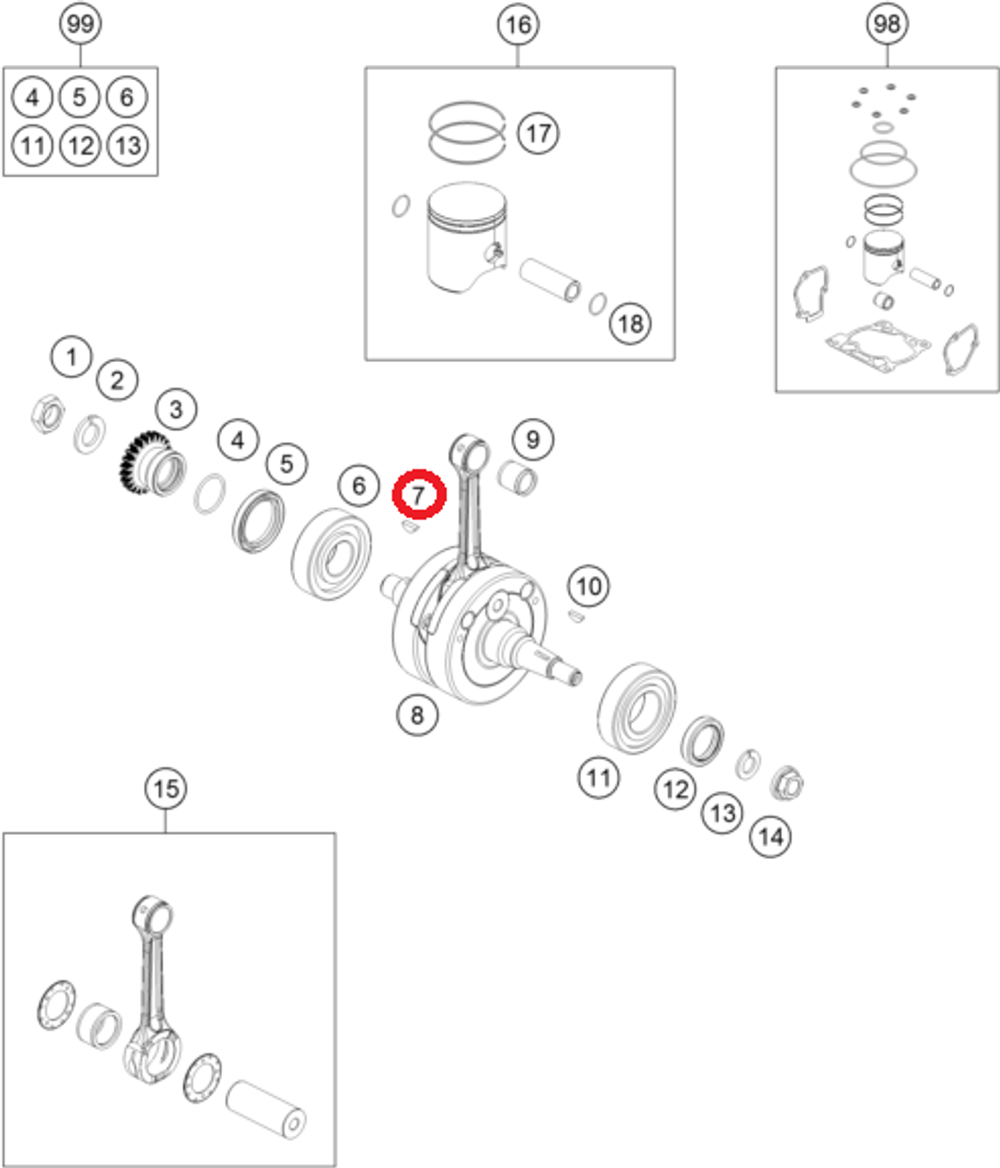 99
4 5 6
11 12 13
16
17
18
98
1
2
3
4
5
6
7
9
10
8
11
12
13
14
15