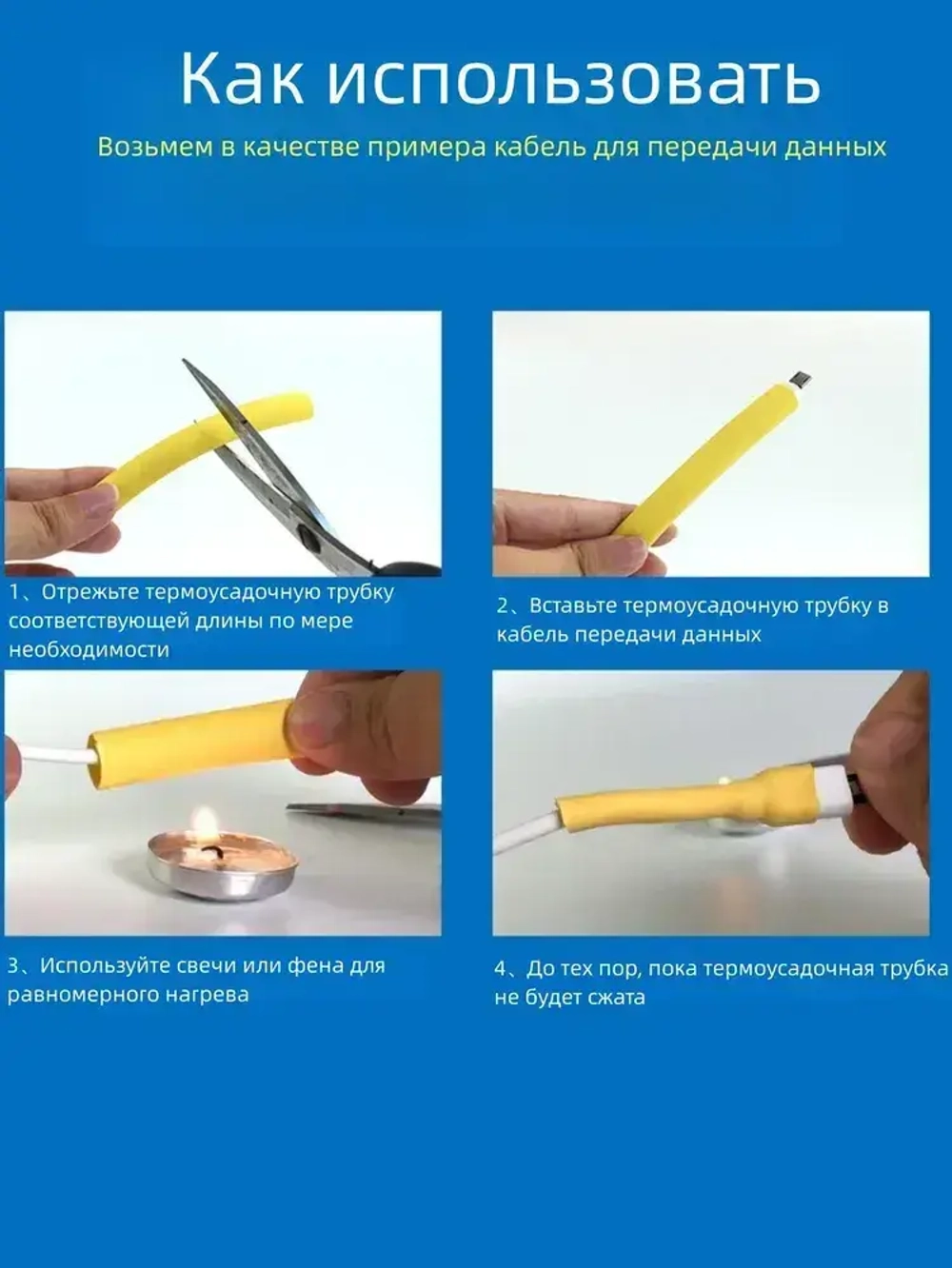 Как использовать

Возьмем в качестве примера кабель для передачи данных

1、Отрежьте термоусадочную трубку соответствующей длины по мере необходимости

2、Вставьте термоусадочную трубку в кабель передачи данных

3、Используйте свечи или фена для равномерного нагрева

4、До тех пор, пока термоусадочная трубка не будет сжата