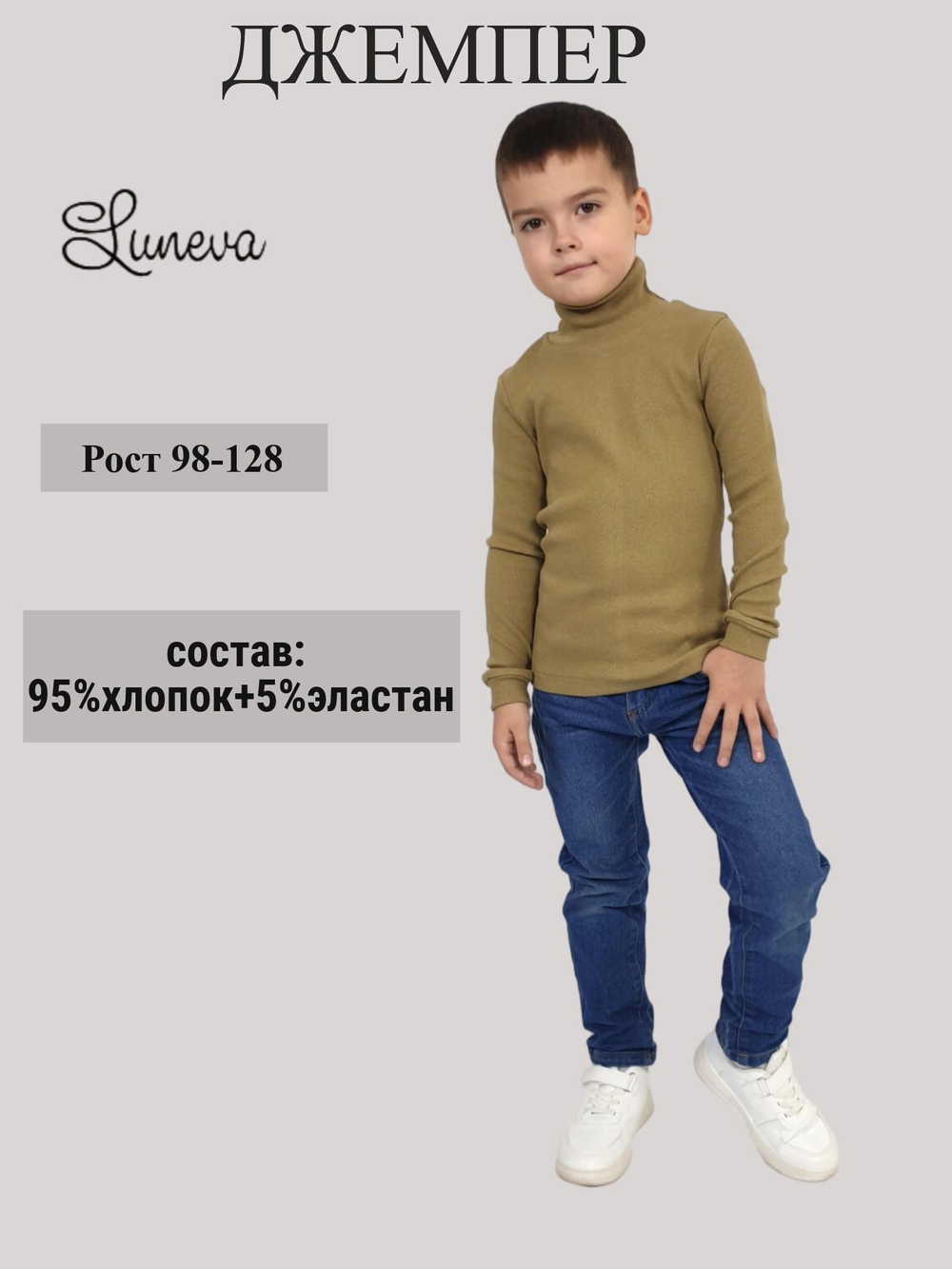 ДЖЕМПЕР

Luneva

Рост 98-128

состав:
95%хлопок+5%эластан