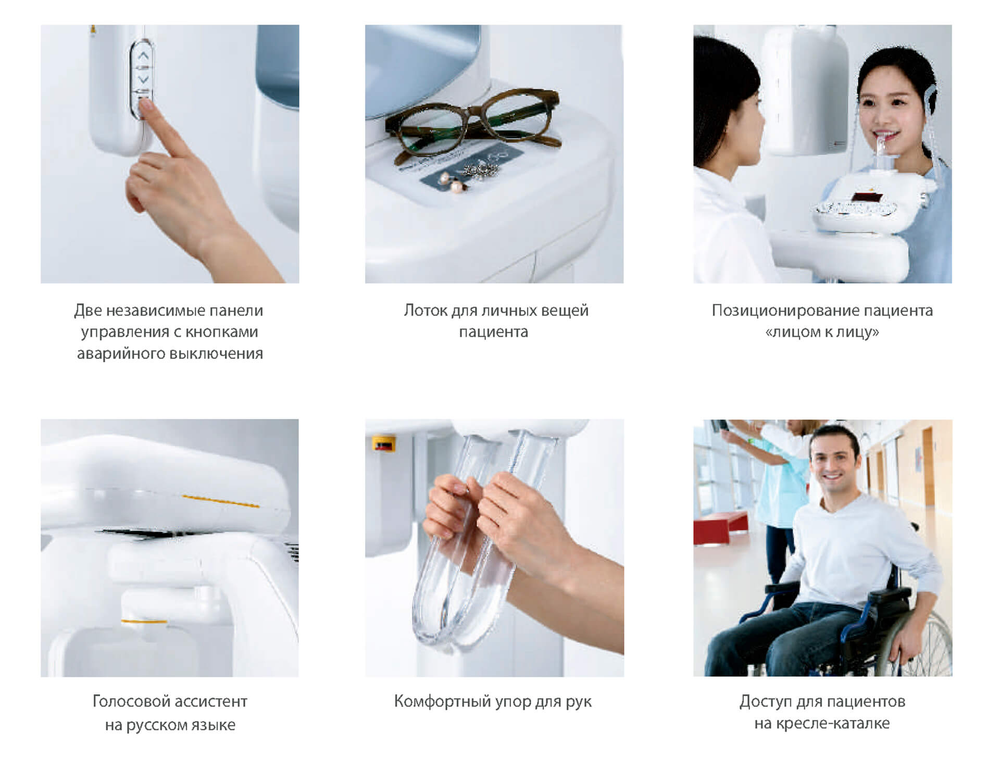 Две независимые панели управления с кнопками аварийного выключения

Лоток для личных вещей пациента

Позиционирование пациента «лицом к лицу»

Голосовой ассистент на русском языке

Комфортный упор для рук

Доступ для пациентов на кресле-каталке