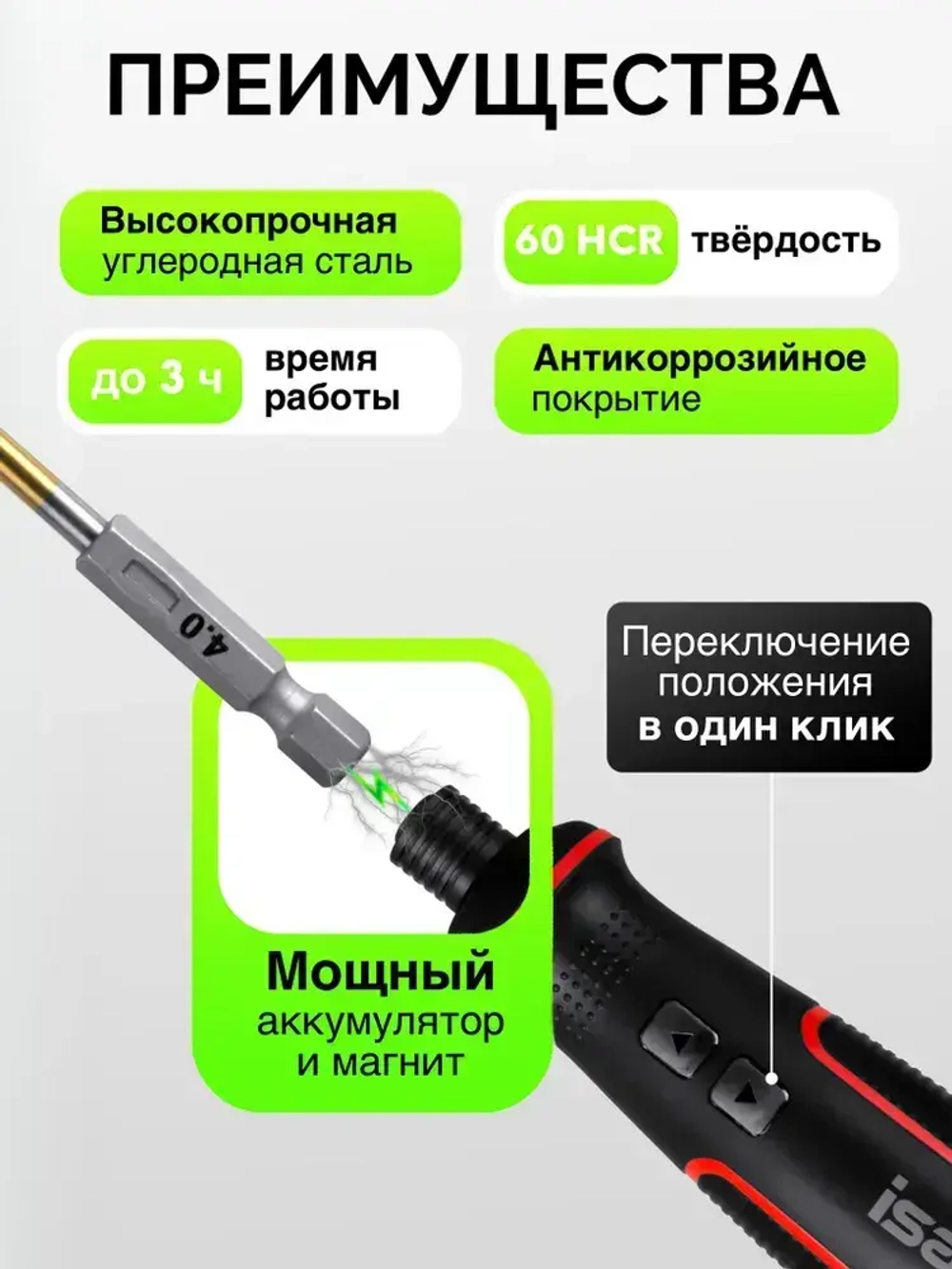 ПРЕИМУЩЕСТВА

Высокопрочная углеродная сталь

60 HCR твёрдость

до 3 ч время работы

Антикоррозийное покрытие

4.0

Переключение положения в один клик

Мощный аккумулятор и магнит

isa