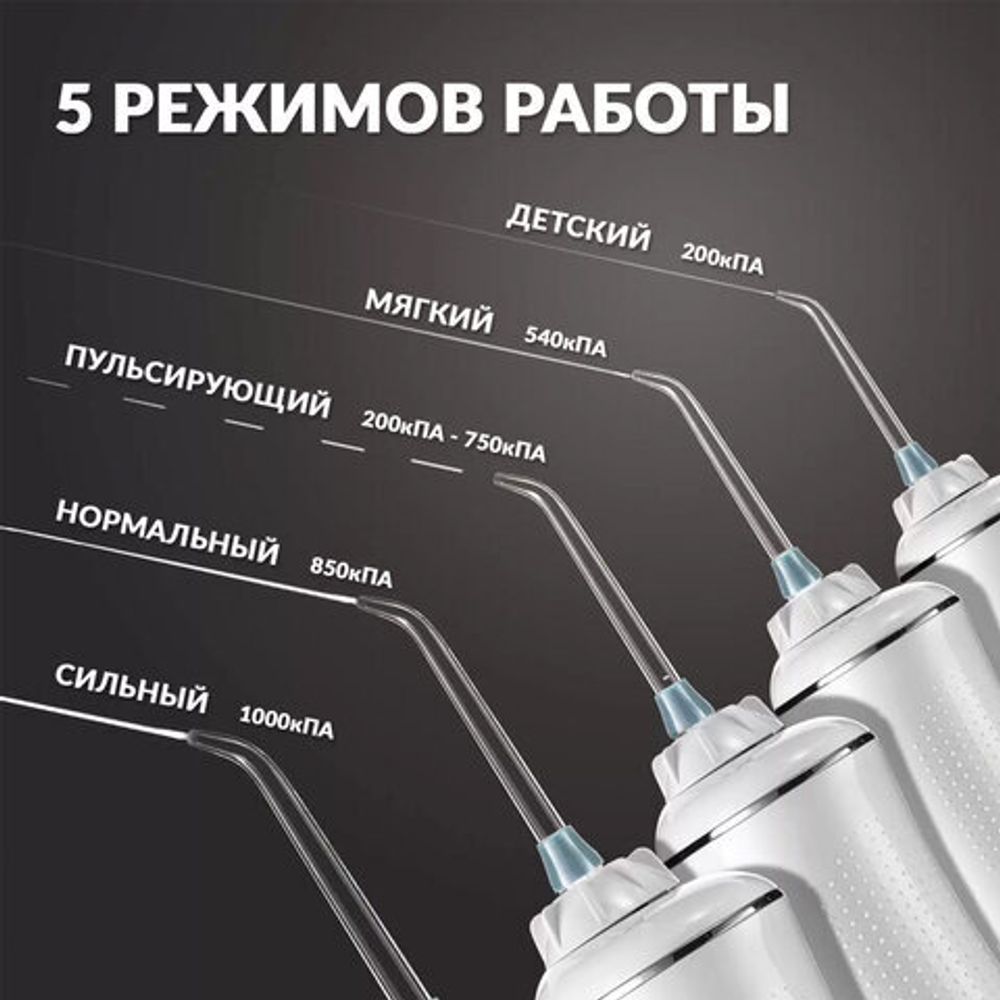 5 РЕЖИМОВ РАБОТЫ

ДЕТСКИЙ 200кПА

МЯГКИЙ 540кПА

ПУЛЬСИРУЮЩИЙ 200кПА - 750кПА

НОРМАЛЬНЫЙ 850кПА

СИЛЬНЫЙ 1000кПА