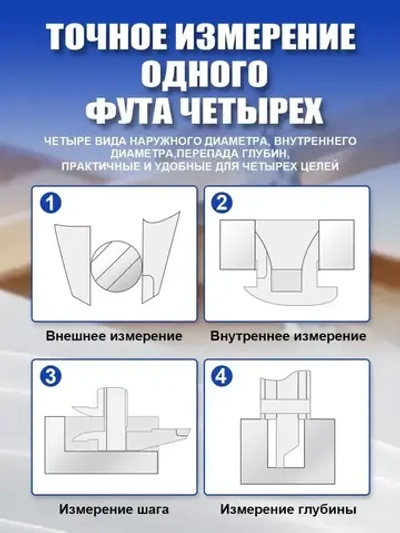 ТОЧНОЕ ИЗМЕРЕНИЕ ОДНОГО ФУТА ЧЕТЫРЕХ

ЧЕТЫРЕ ВИДА НАРУЖНОГО ДИАМЕТРА, ВНУТРЕННЕГО ДИАМЕТРА,ПЕРЕПАДА ГЛУБИН, ПРАКТИЧНЫЕ И УДОБНЫЕ ДЛЯ ЧЕТЫРЕХ ЦЕЛЕЙ

1

Внешнее измерение

2

Внутреннее измерение

3

Измерение шага

4

Измерение глубины