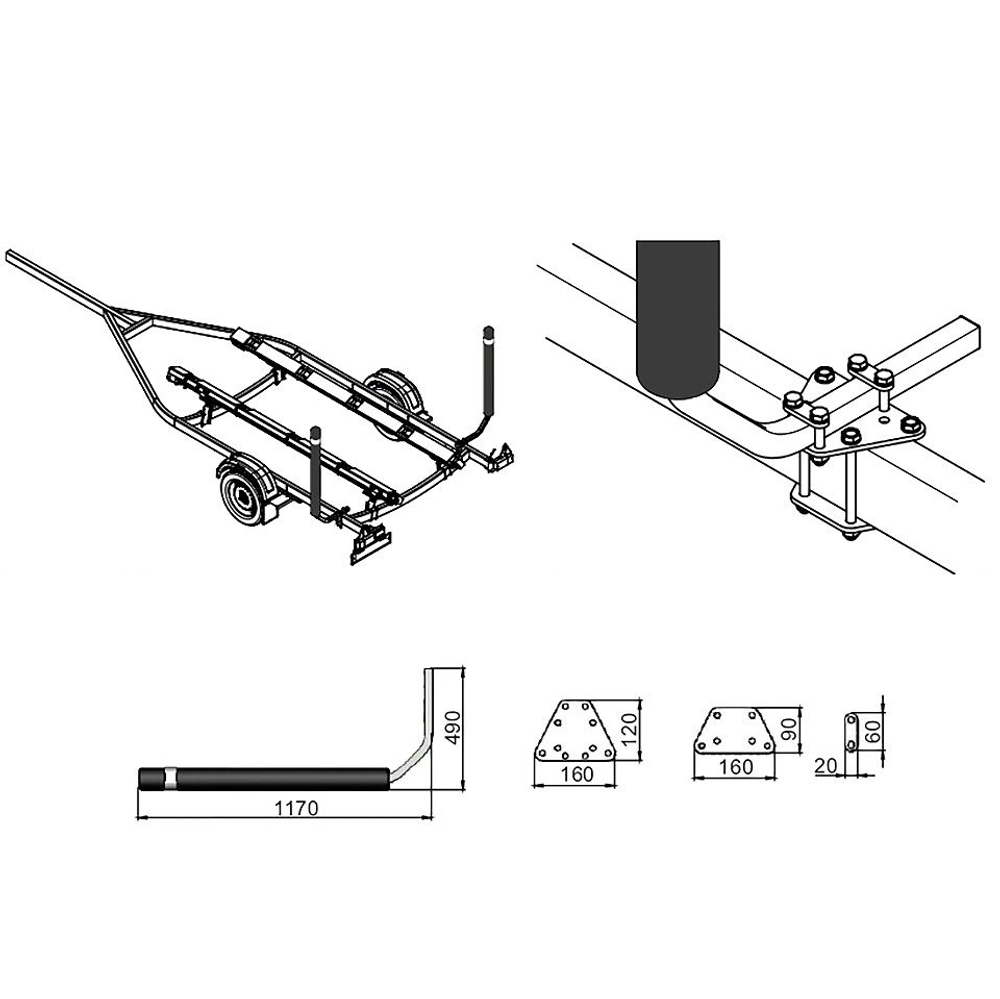 490
1170
120
160
90
160
60
20