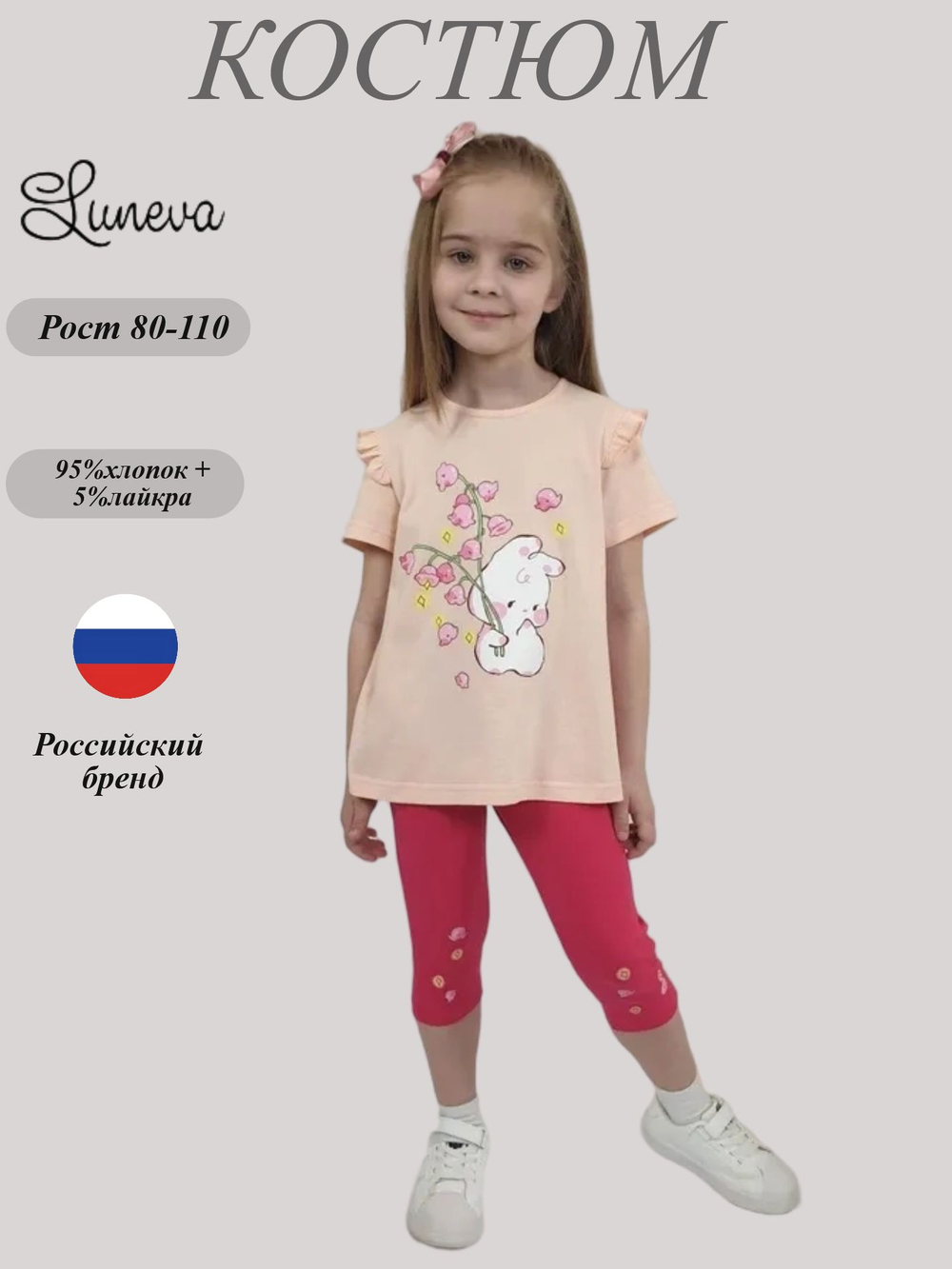 КОСТЮМ

Luneva

Рост 80-110

95%хлопок + 5%лайкра

Российский бренд