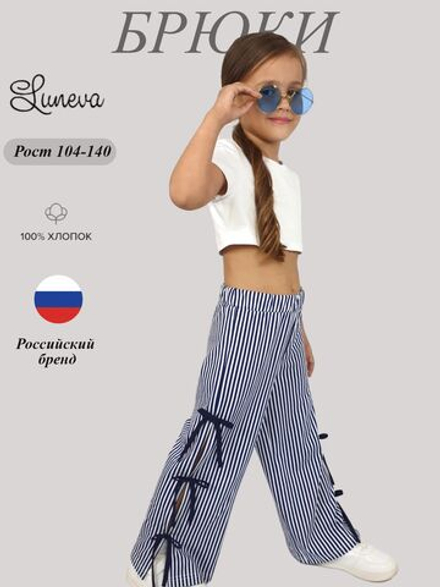 БРЮКИ

Luneva

Рост 104-140

100% ХЛОПОК

Российский бренд