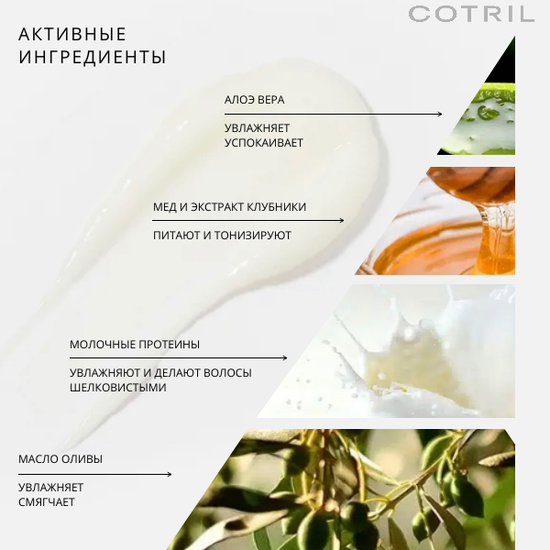 COTRIL

АКТИВНЫЕ ИНГРЕДИЕНТЫ

АЛОЭ ВЕРА

УВЛАЖНЯЕТ
УСПОКАИВАЕТ

МЕД И ЭКСТРАКТ КЛУБНИКИ

ПИТАЮТ И ТОНИЗИРУЮТ

МОЛОЧНЫЕ ПРОТЕИНЫ

УВЛАЖНЯЮТ И ДЕЛАЮТ ВОЛОСЫ ШЕЛКОВИСТЫМИ

МАСЛО ОЛИВЫ

УВЛАЖНЯЕТ
СМЯГЧАЕТ