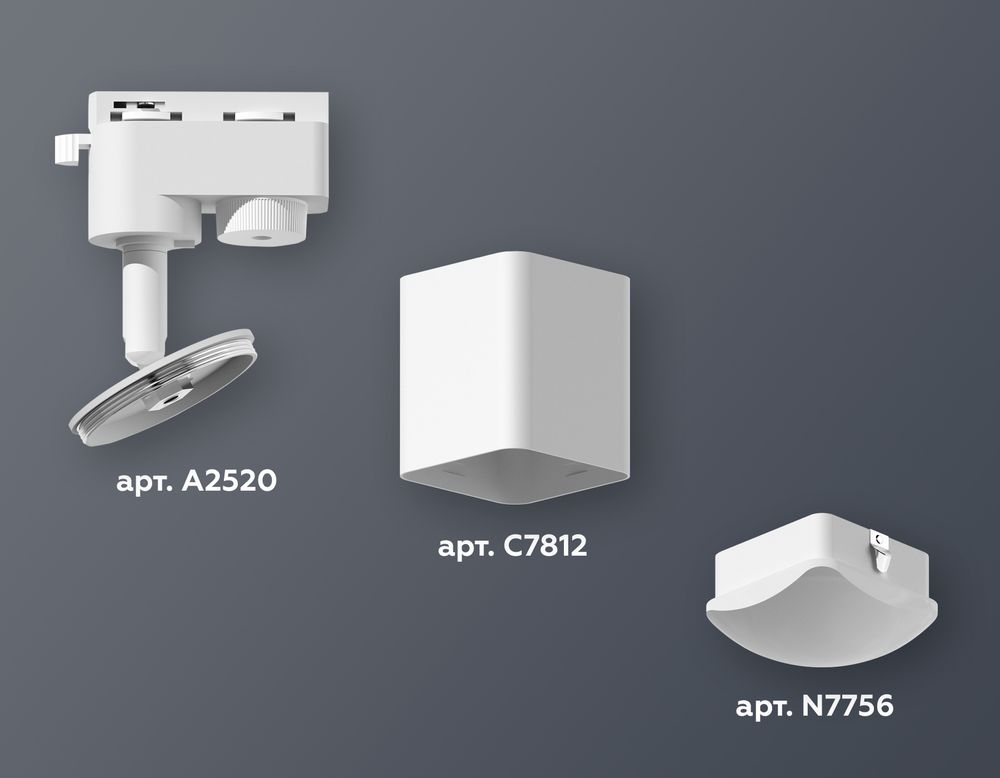 арт. A2520

арт. C7812

арт. N7756