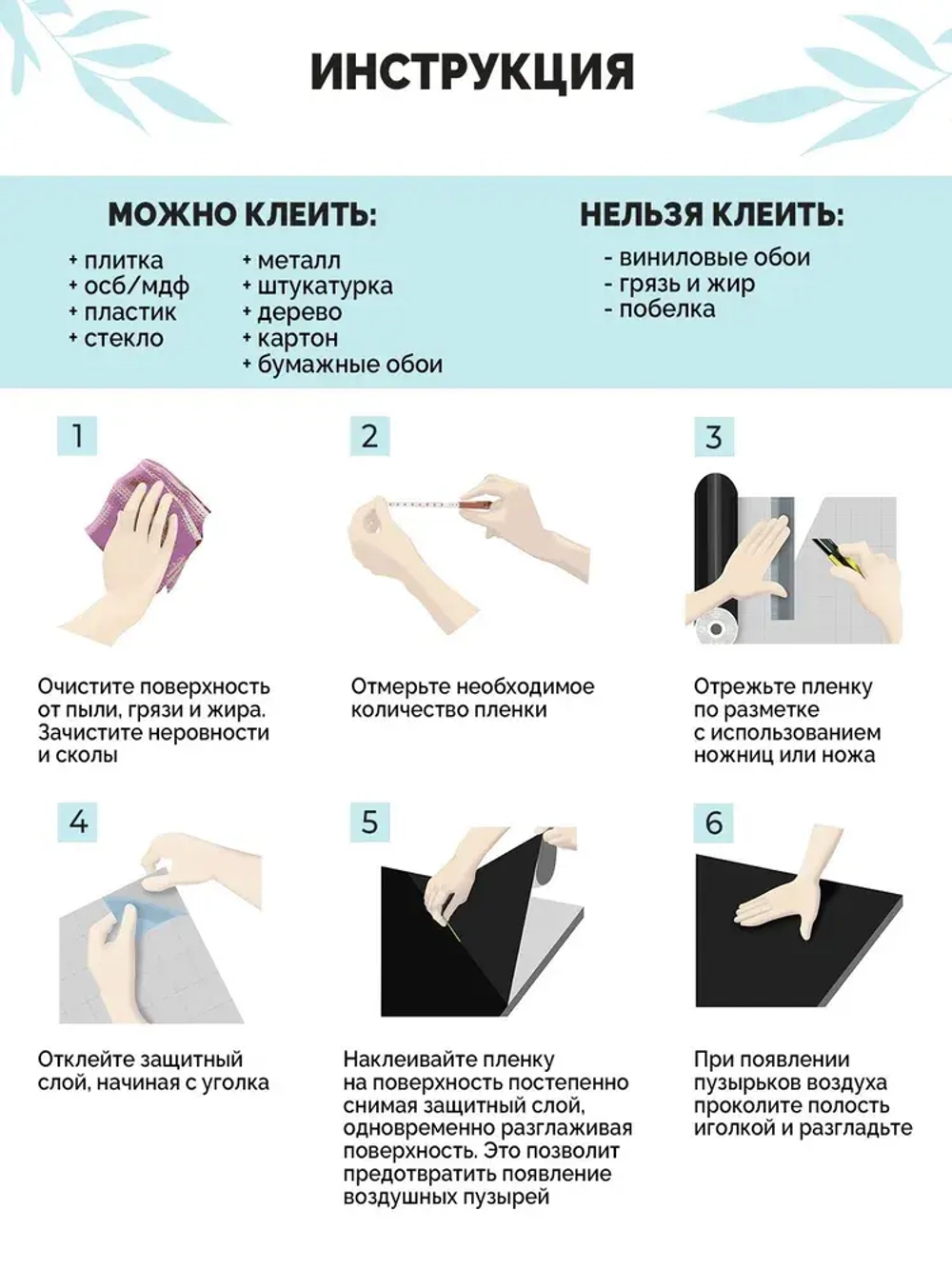 ИНСТРУКЦИЯ

МОЖНО КЛЕИТЬ:

+ плитка
+ осб/мдф
+ пластик
+ стекло

+ металл
+ штукатурка
+ дерево
+ картон
+ бумажные обои

НЕЛЬЗЯ КЛЕИТЬ:

- виниловые обои
- грязь и жир
- побелка

1

Очистите поверхность от пыли, грязи и жира. Зачистите неровности и сколы

2

Отмерьте необходимое количество пленки

3

Отрежьте пленку по разметке с использованием ножниц или ножа

4

Отклейте защитный слой, начиная с уголка

5

Наклеивайте пленку на поверхность постепенно снимая защитный слой, одновременно разглаживая поверхность. Это позволит предотвратить появление воздушных пузырей

6

При появлении пузырьков воздуха проколите полость иголкой и разгладьте