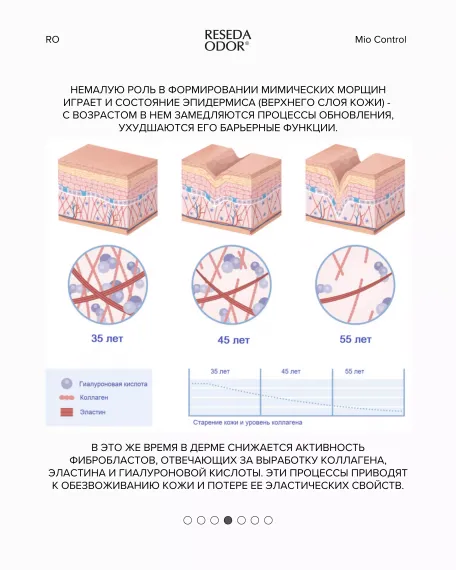 RO

RESEDA ODOR®

Mio Control

НЕМАЛУЮ РОЛЬ В ФОРМИРОВАНИИ МИМИЧЕСКИХ МОРЩИН ИГРАЕТ И СОСТОЯНИЕ ЭПИДЕРМИСА (ВЕРХНЕГО СЛОЯ КОЖИ) - С ВОЗРАСТОМ В НЕМ ЗАМЕДЛЯЮТСЯ ПРОЦЕССЫ ОБНОВЛЕНИЯ, УХУДШАЮТСЯ ЕГО БАРЬЕРНЫЕ ФУНКЦИИ.

35 лет

45 лет

55 лет

Гиалуроновая кислота

Коллаген

Эластин

35 лет

45 лет

55 лет

Старение кожи и уровень коллагена

В ЭТО ЖЕ ВРЕМЯ В ДЕРМЕ СНИЖАЕТСЯ АКТИВНОСТЬ ФИБРОБЛАСТОВ, ОТВЕЧАЮЩИХ ЗА ВЫРАБОТКУ КОЛЛАГЕНА, ЭЛАСТИНА И ГИАЛУРОНОВОЙ КИСЛОТЫ. ЭТИ ПРОЦЕССЫ ПРИВОДЯТ К ОБЕЗВОЖИВАНИЮ КОЖИ И ПОТЕРЕ ЕЕ ЭЛАСТИЧЕСКИХ СВОЙСТВ.