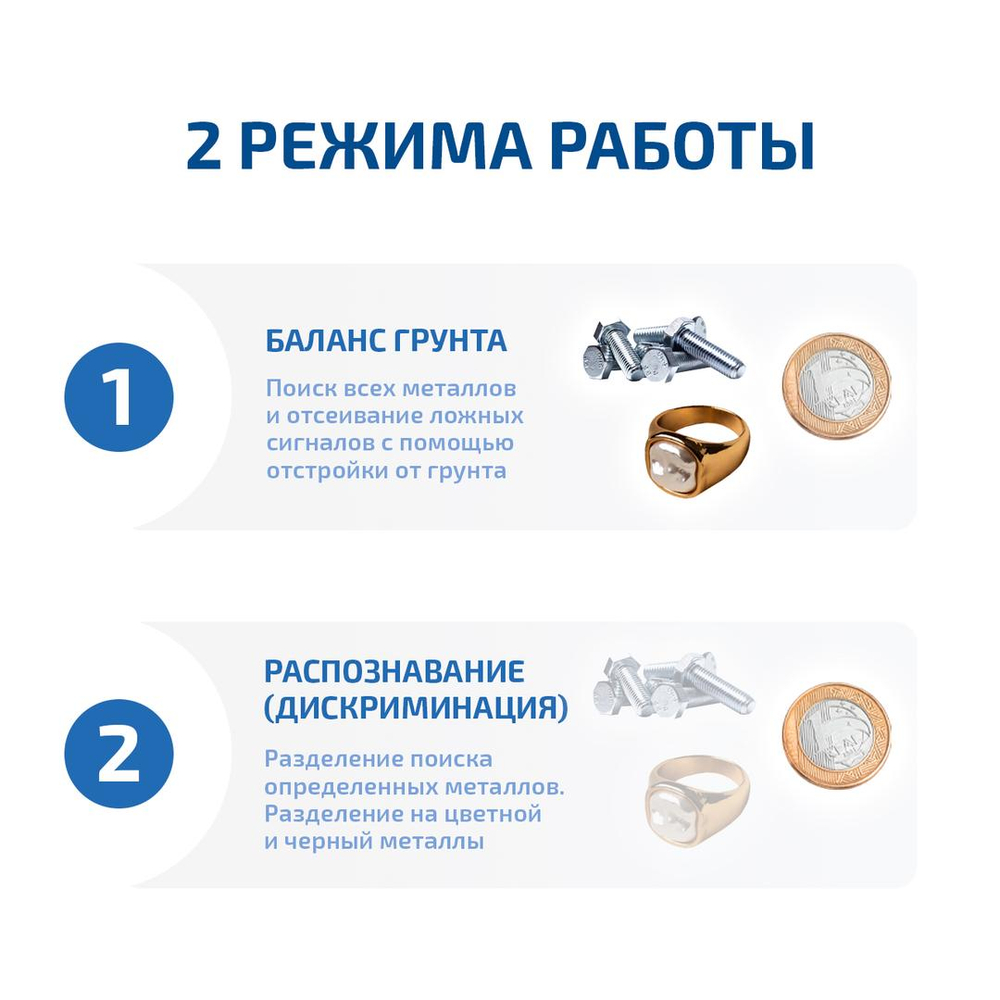 2 РЕЖИМА РАБОТЫ

1

БАЛАНС ГРУНТА

Поиск всех металлов и отсеивание ложных сигналов с помощью отстройки от грунта

2

РАСПОЗНАВАНИЕ (ДИСКРИМИНАЦИЯ)

Разделение поиска определенных металлов. Разделение на цветной и черный металлы