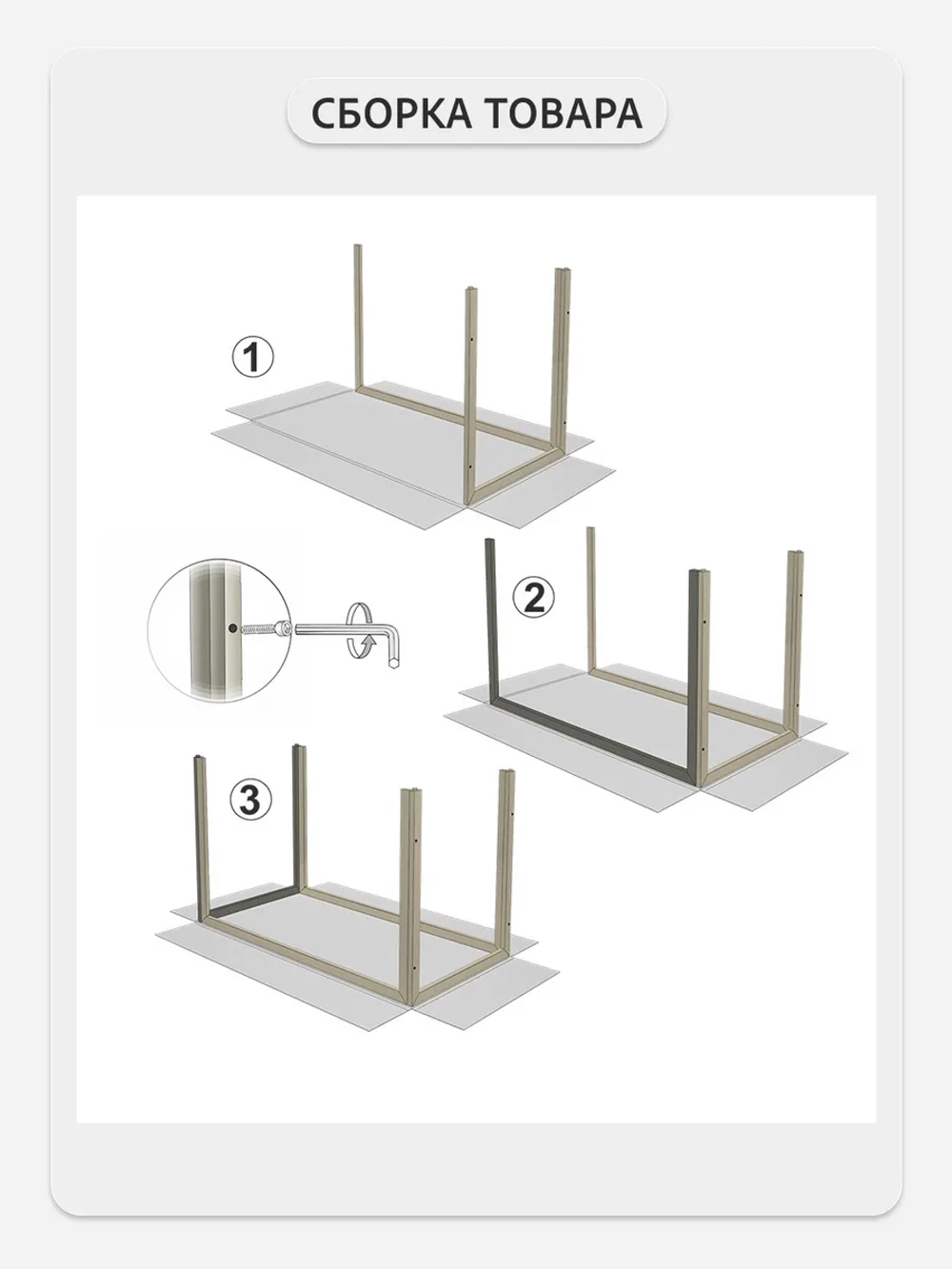 СБОРКА ТОВАРА

1

2

3