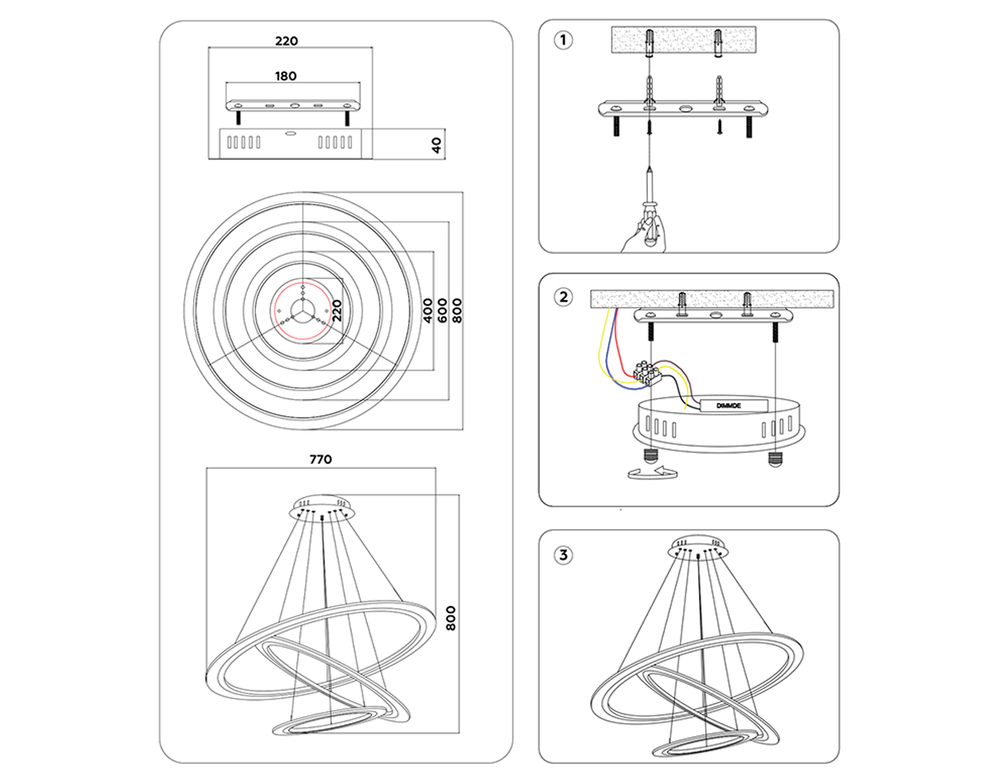 220
180
40
220
400
600
800
770
800
1
2
DIMMDE
3