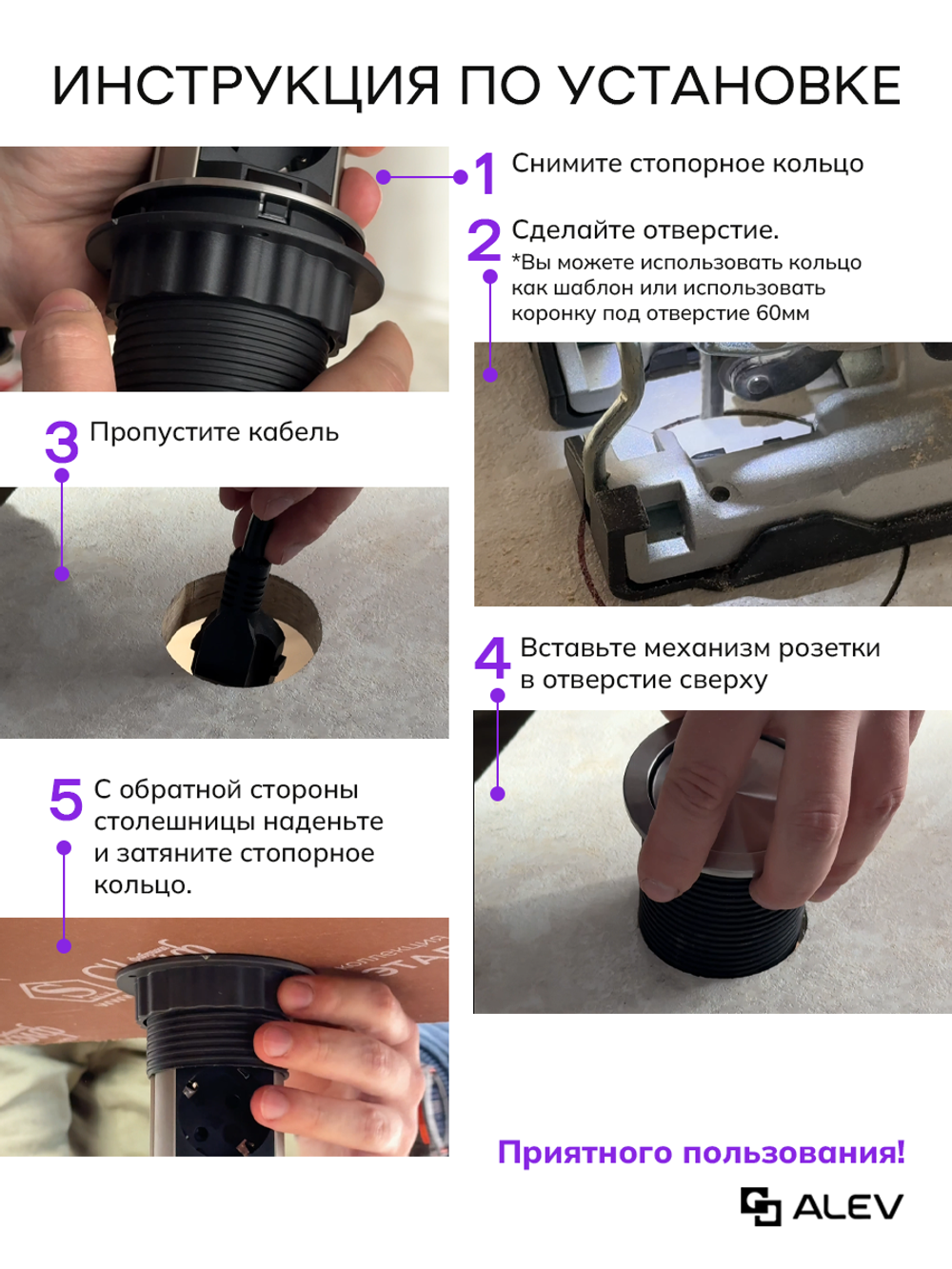 ИНСТРУКЦИЯ ПО УСТАНОВКЕ

1 Снимите стопорное кольцо

2 Сделайте отверстие.
*Вы можете использовать кольцо как шаблон или использовать коронку под отверстие 60мм

3 Пропустите кабель

4 Вставьте механизм розетки в отверстие сверху

5 С обратной стороны столешницы наденьте и затяните стопорное кольцо.

Приятного пользования!

ALEV