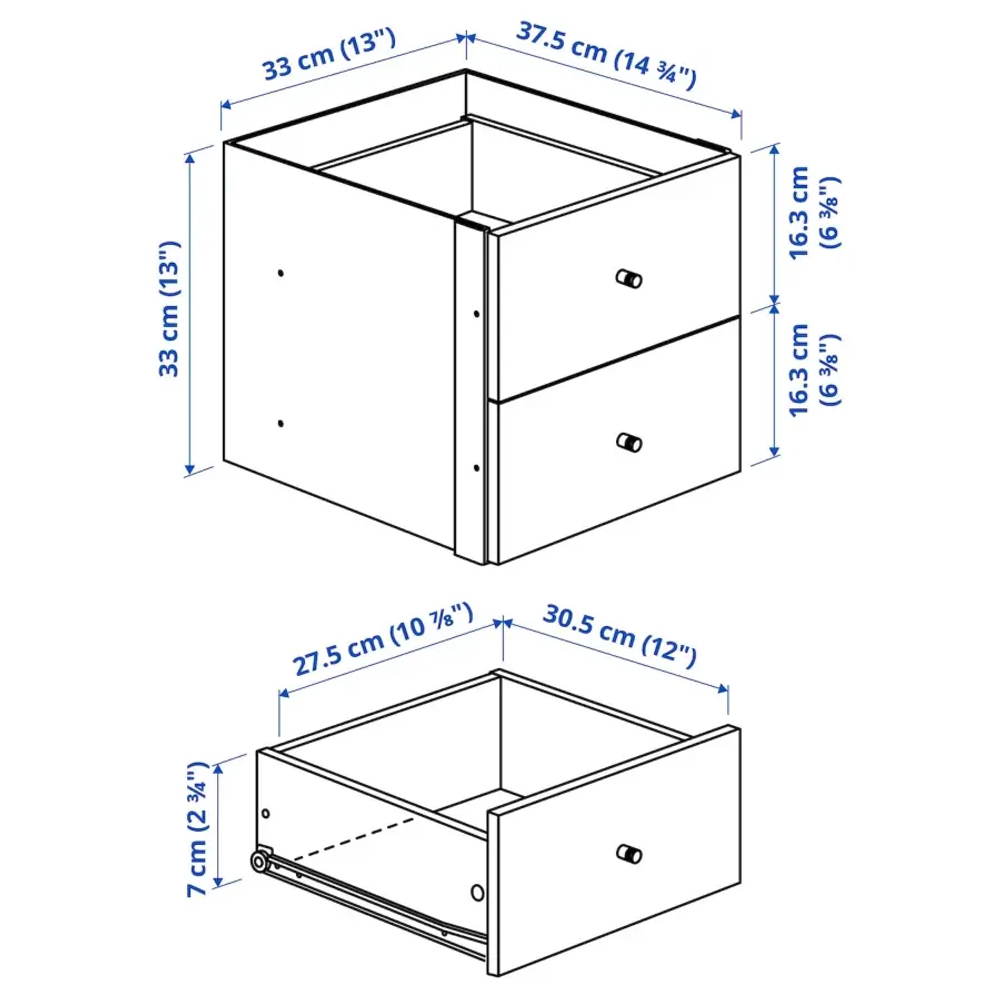 33 cm (13")
37.5 cm (14 ¾")
33 cm (13")
16.3 cm (6 ⅜")
16.3 cm (6 ⅜")
27.5 cm (10 ⅞")
30.5 cm (12")
7 cm (2 ¾")