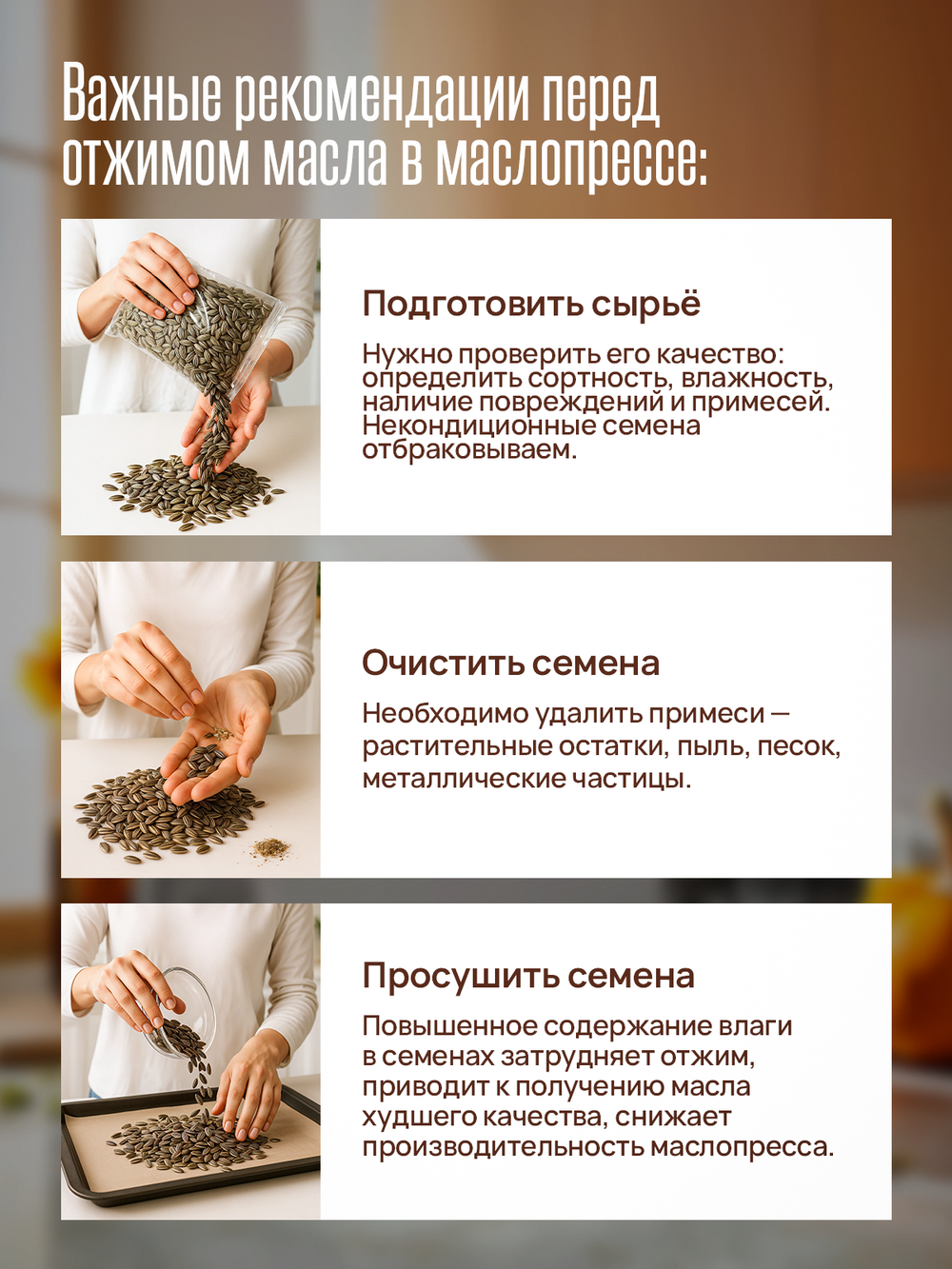 Важные рекомендации перед отжимом масла в маслопрессе:

Подготовить сырьё

Нужно проверить его качество: определить сортность, влажность, наличие повреждений и примесей. Некондиционные семена отбраковываем.

Очистить семена

Необходимо удалить примеси — растительные остатки, пыль, песок, металлические частицы.

Просушить семена

Повышенное содержание влаги в семенах затрудняет отжим, приводит к получению масла худшего качества, снижает производительность маслопресса.