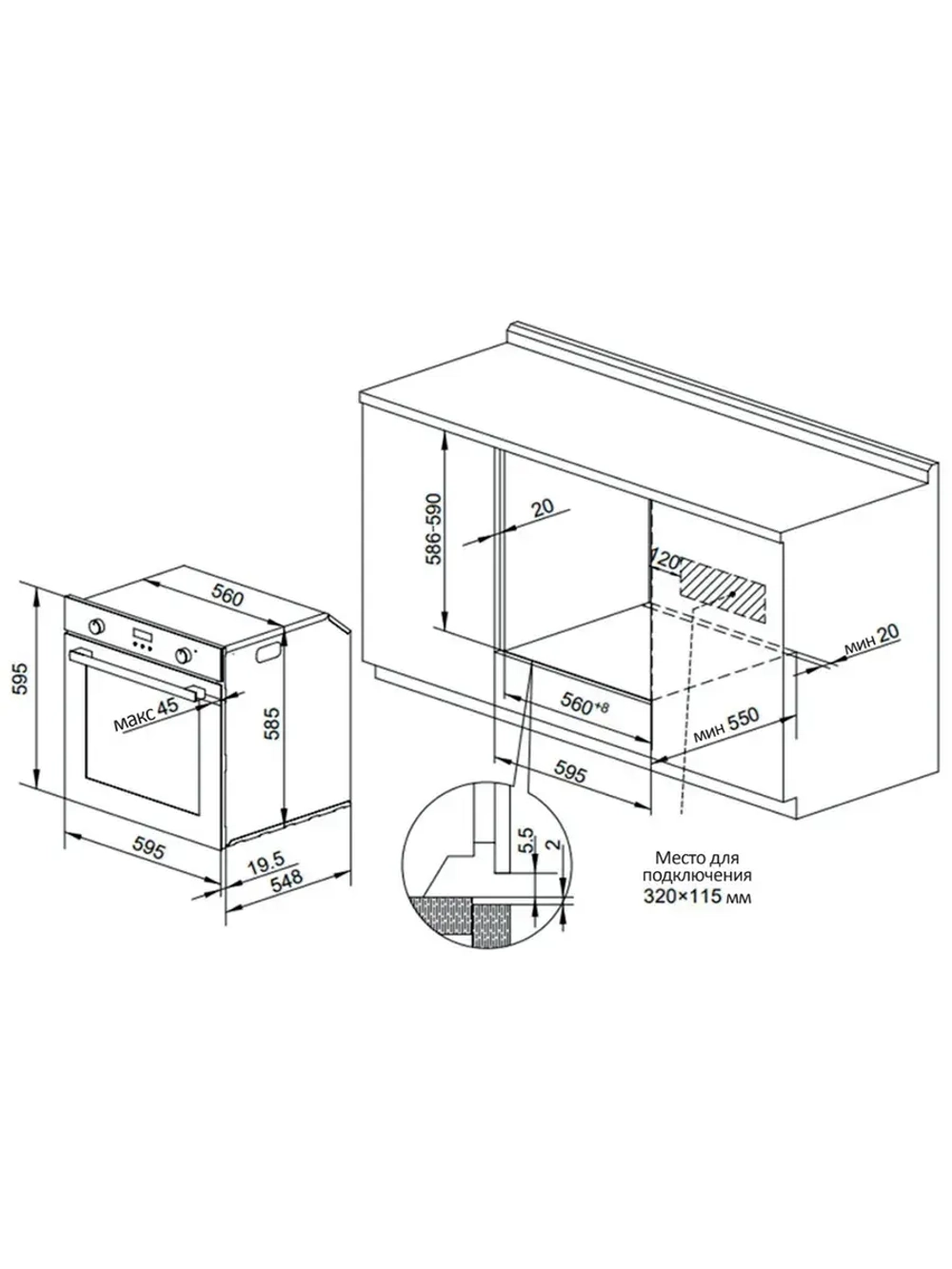 560
595
макс 45
585
595
19.5
548
586-590
20
120
мин 20
$560^{+8}$
мин 550
595
5.5
2
Место для подключения 320×115 мм