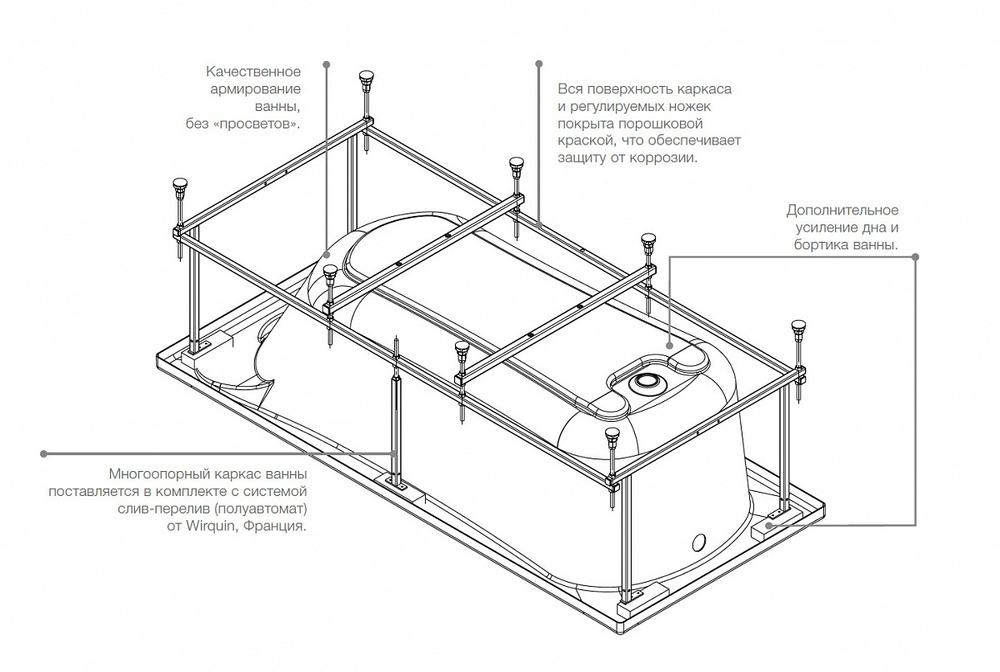 Качественное армирование ванны, без «просветов».

Вся поверхность каркаса и регулируемых ножек покрыта порошковой краской, что обеспечивает защиту от коррозии.

Дополнительное усиление дна и бортика ванны.

Многоопорный каркас ванны поставляется в комплекте с системой слив-перелив (полуавтомат) от Wirquin, Франция.