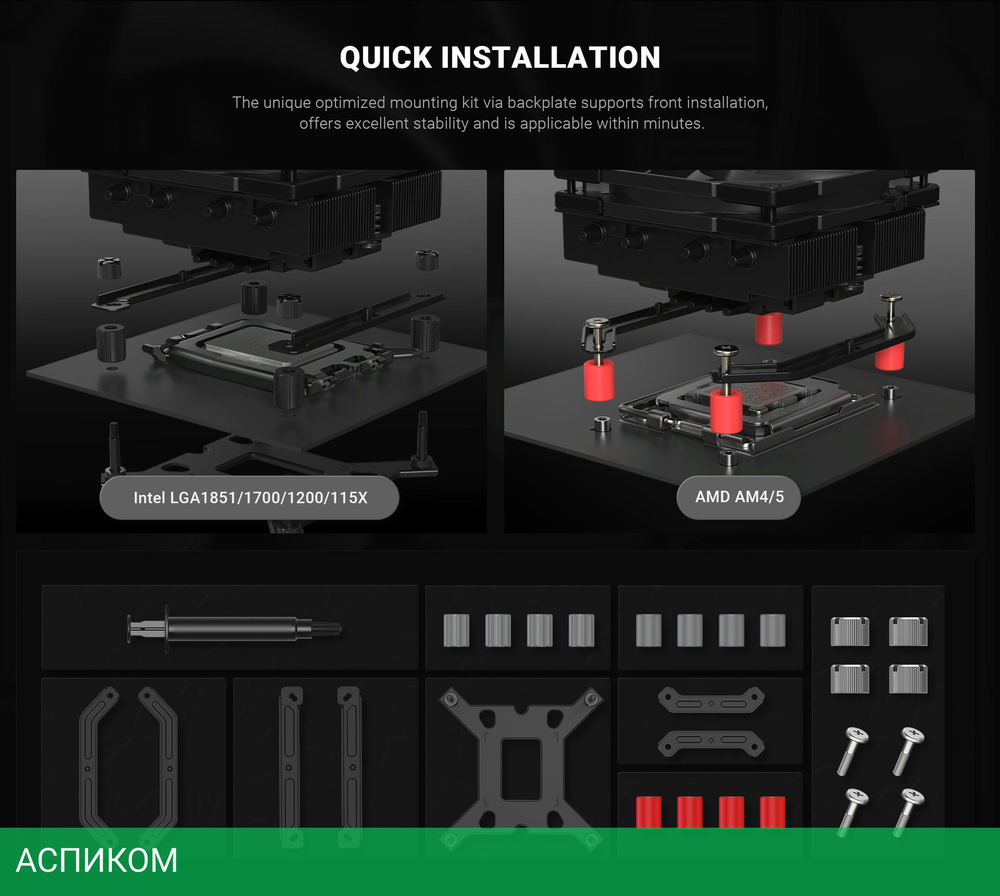 QUICK INSTALLATION

The unique optimized mounting kit via backplate supports front installation, offers excellent stability and is applicable within minutes.

Intel LGA1851/1700/1200/115X

AMD AM4/5

АСПИКОМ