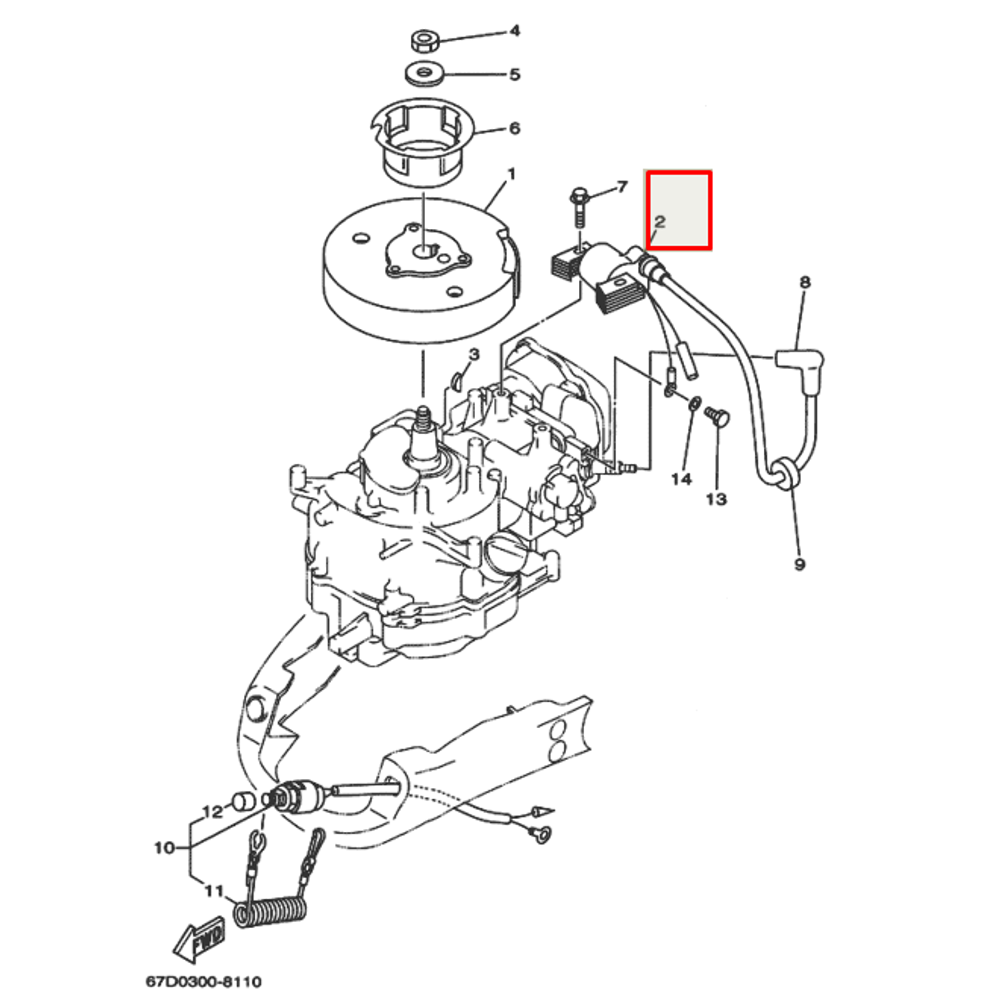 4
5
6
1
7
2
8
3
14
13
9
12
10
11
FWD
67D0300-8110