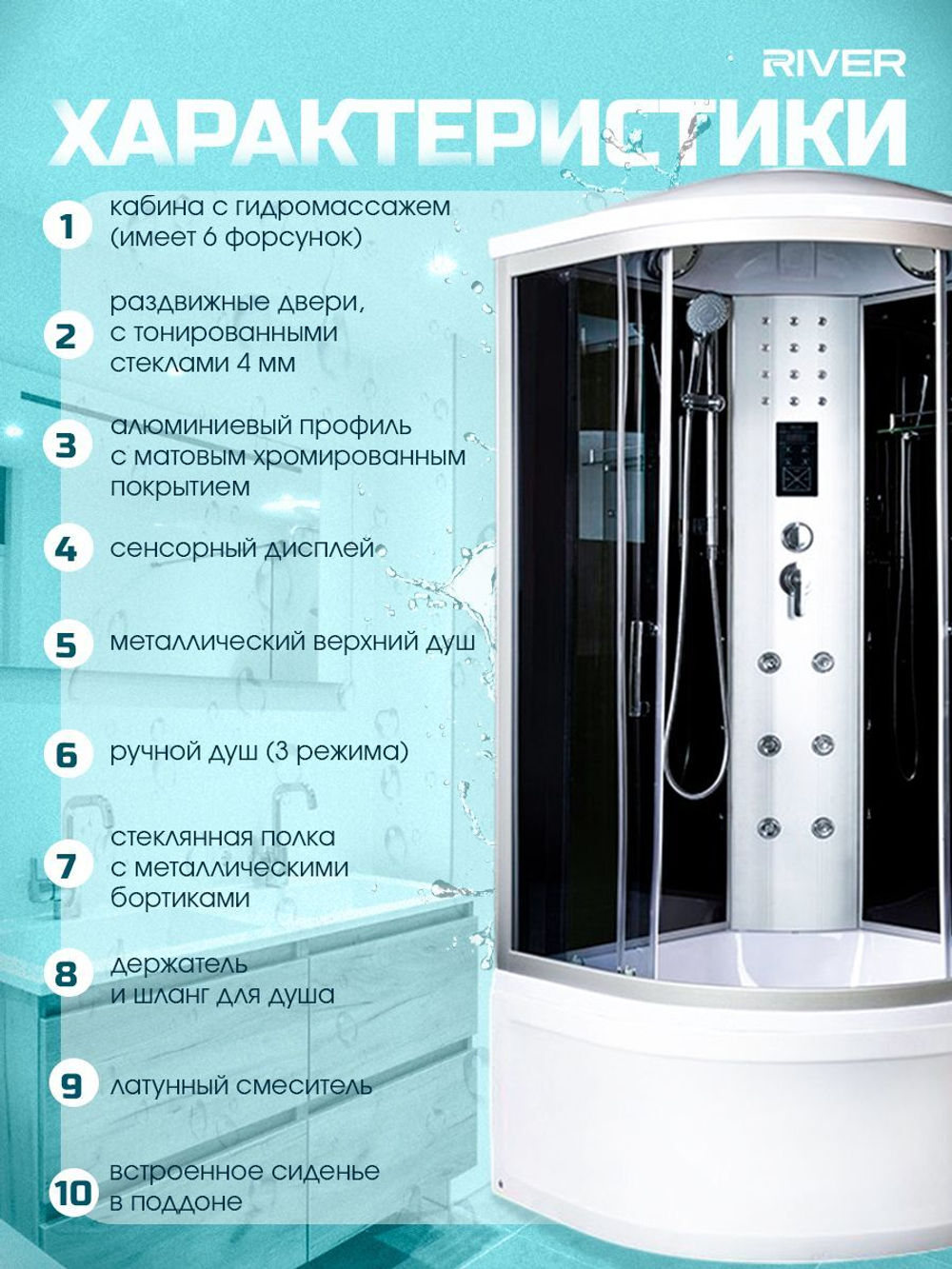 RIVER

ХАРАКТЕРИСТИКИ

1 кабина с гидромассажем (имеет 6 форсунок)

2 раздвижные двери, с тонированными стеклами 4 мм

3 алюминиевый профиль с матовым хромированным покрытием

4 сенсорный дисплей

5 металлический верхний душ

6 ручной душ (3 режима)

7 стеклянная полка с металлическими бортиками

8 держатель и шланг для душа

9 латунный смеситель

10 встроенное сиденье в поддоне