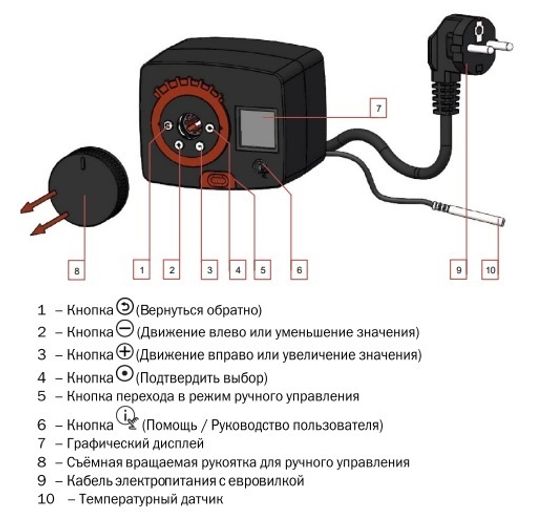 7

8

1

2

3

4

5

6

9

10

1 – Кнопка (Вернуться обратно)
2 – Кнопка (Движение влево или уменьшение значения)
3 – Кнопка (Движение вправо или увеличение значения)
4 – Кнопка (Подтвердить выбор)
5 – Кнопка перехода в режим ручного управления
6 – Кнопка (Помощь / Руководство пользователя)
7 – Графический дисплей
8 – Съёмная вращаемая рукоятка для ручного управления
9 – Кабель электропитания с евровилкой
10 – Температурный датчик