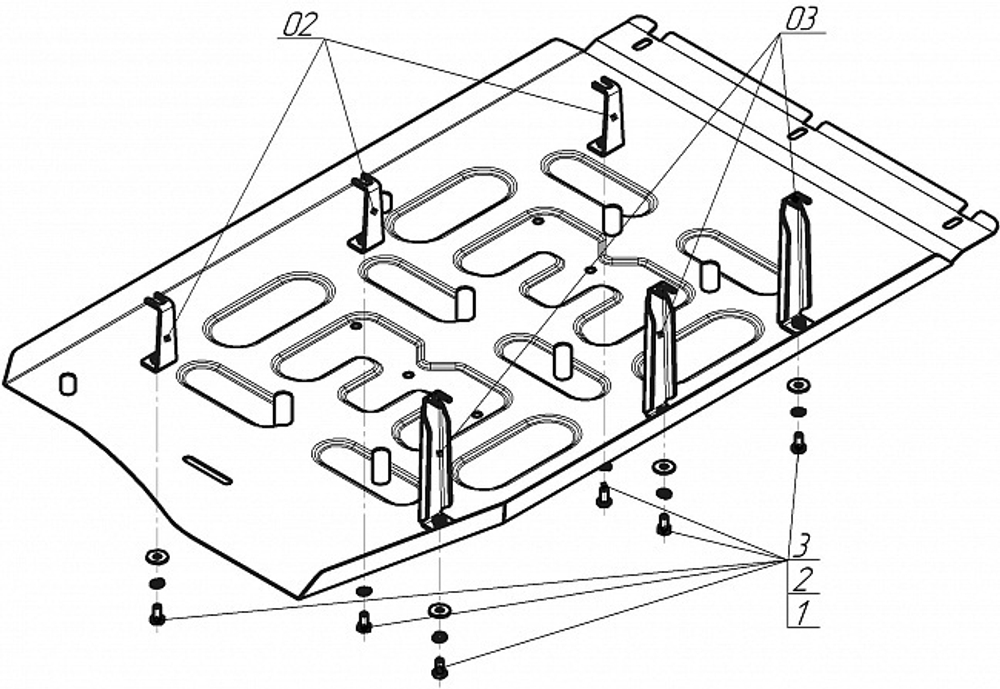 02
03
3
2
1