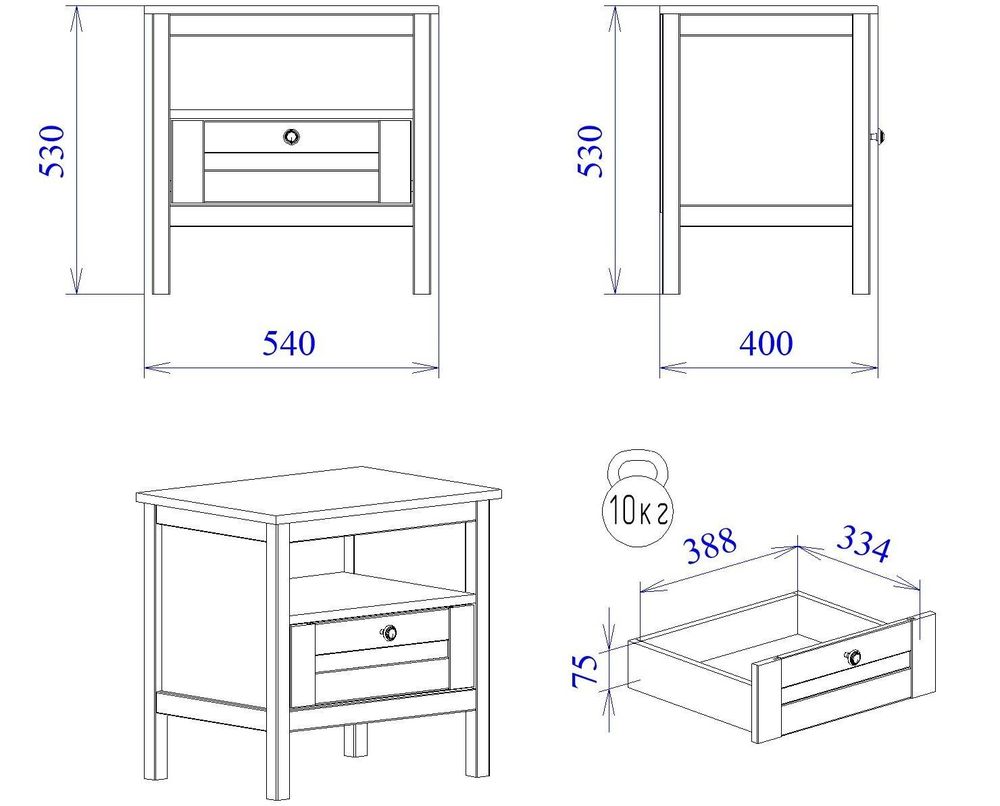 530
540
530
400
10кг
388
334
75