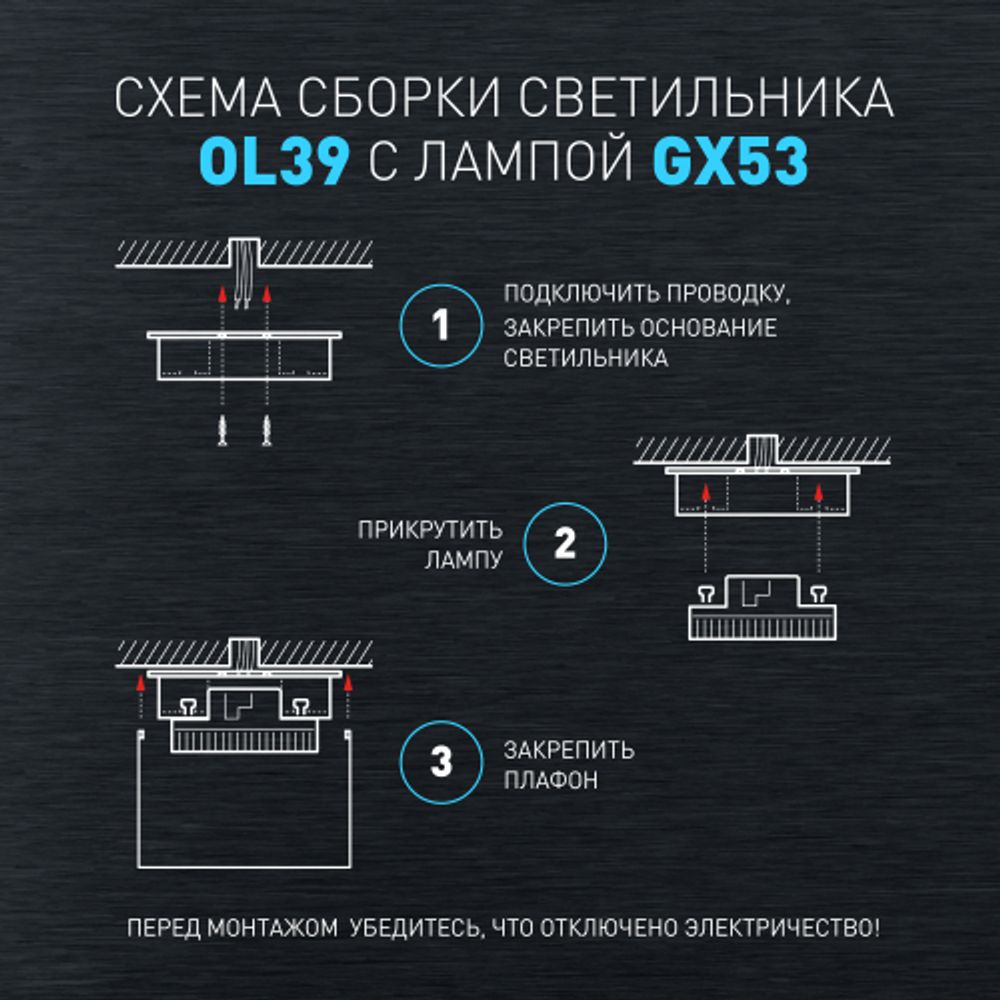 СХЕМА СБОРКИ СВЕТИЛЬНИКА
OL39 С ЛАМПОЙ GX53

1

ПОДКЛЮЧИТЬ ПРОВОДКУ, ЗАКРЕПИТЬ ОСНОВАНИЕ СВЕТИЛЬНИКА

ПРИКРУТИТЬ ЛАМПУ

2

3

ЗАКРЕПИТЬ ПЛАФОН

ПЕРЕД МОНТАЖОМ УБЕДИТЕСЬ, ЧТО ОТКЛЮЧЕНО ЭЛЕКТРИЧЕСТВО!