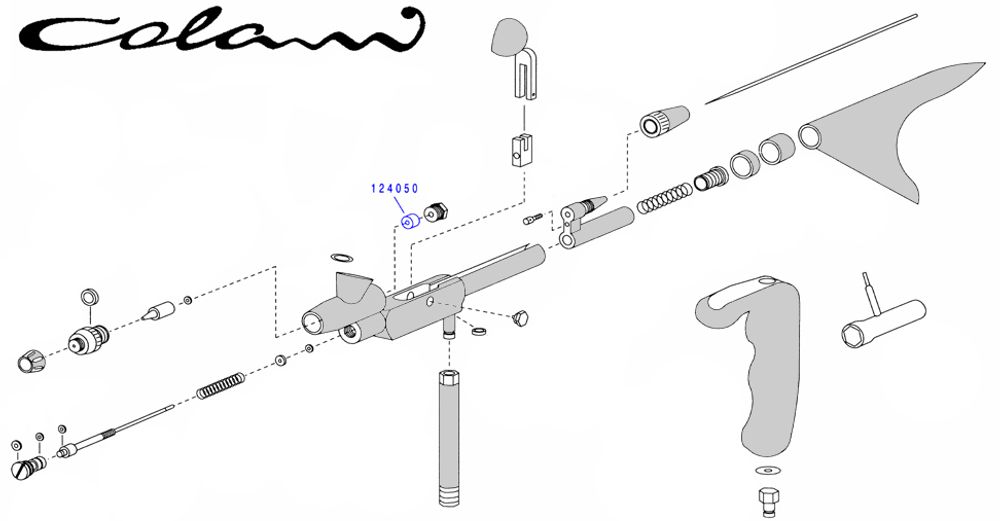 Colani

124050