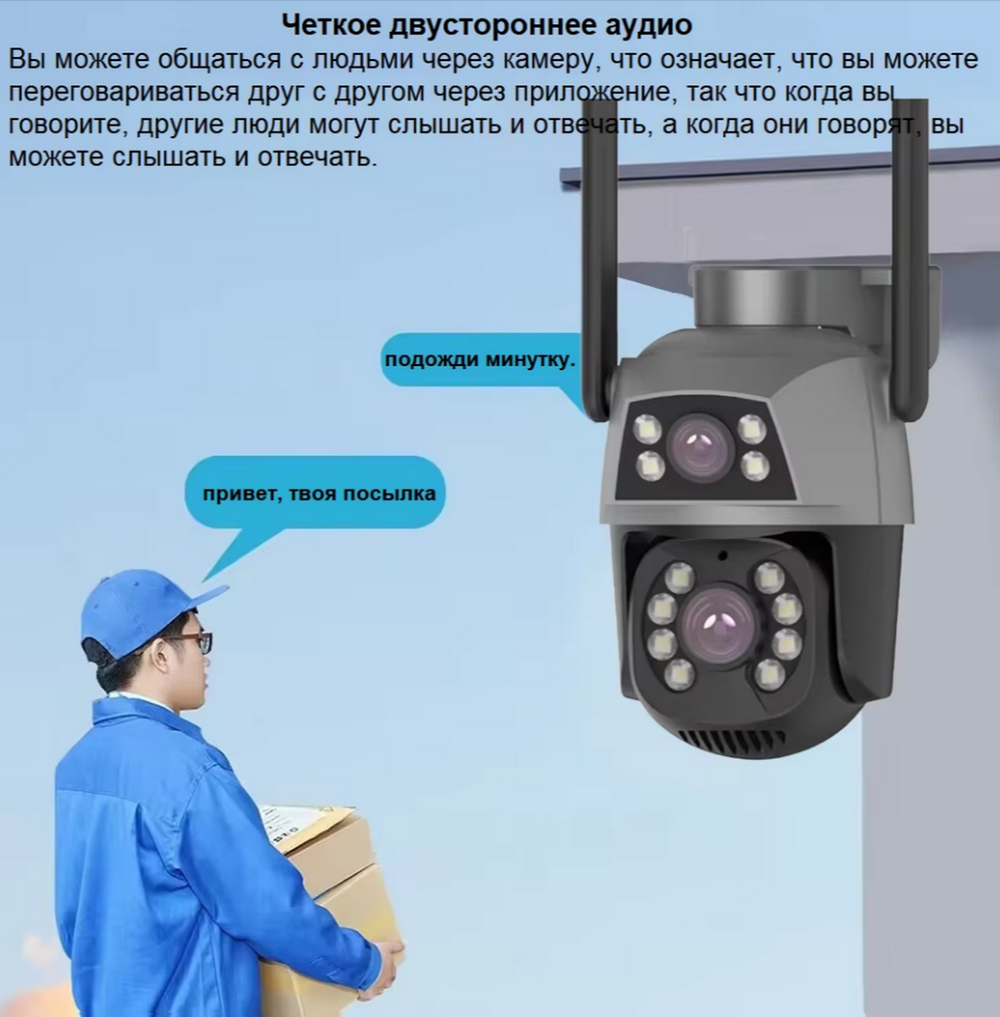 Четкое двустороннее аудио

Вы можете общаться с людьми через камеру, что означает, что вы можете переговариваться друг с другом через приложение, так что когда вы говорите, другие люди могут слышать и отвечать, а когда они говорят, вы можете слышать и отвечать.

подожди минутку.

привет, твоя посылка