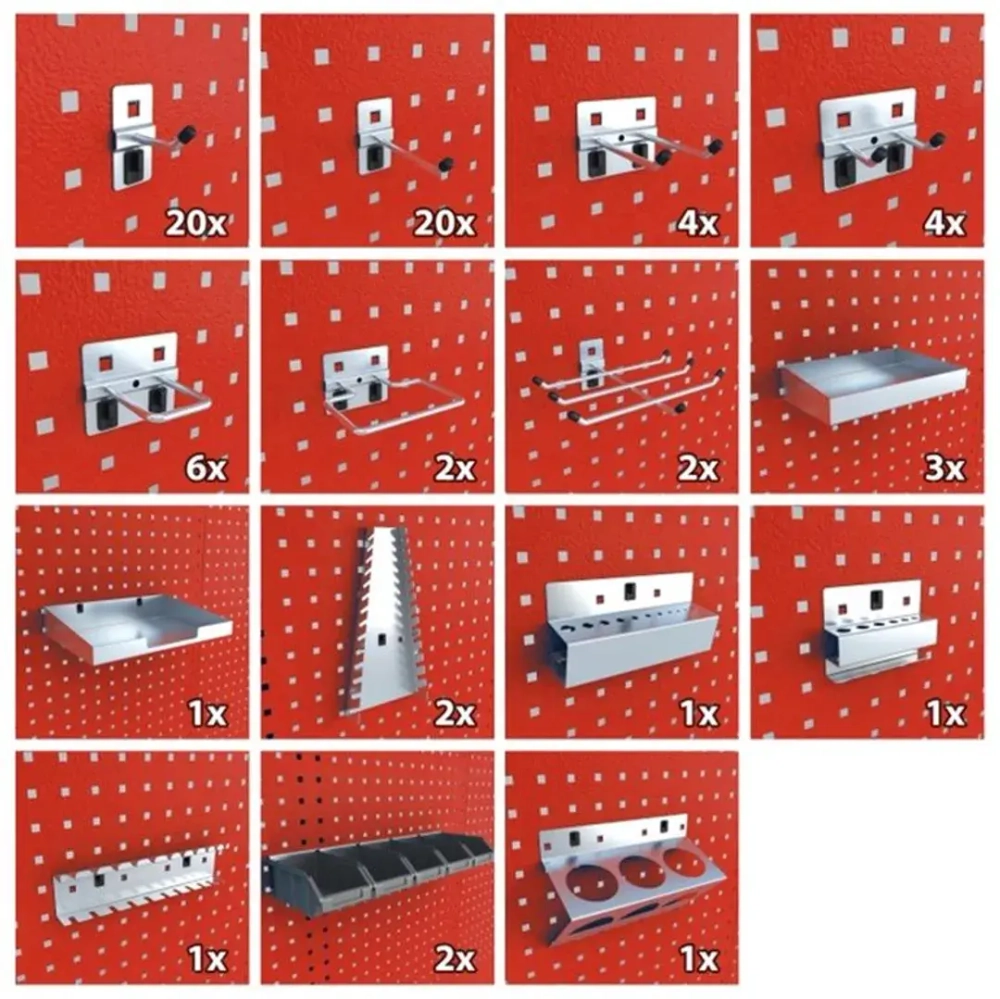 20x
20x
4x
4x
6x
2x
2x
3x
1x
2x
1x
1x
1x
2x
1x