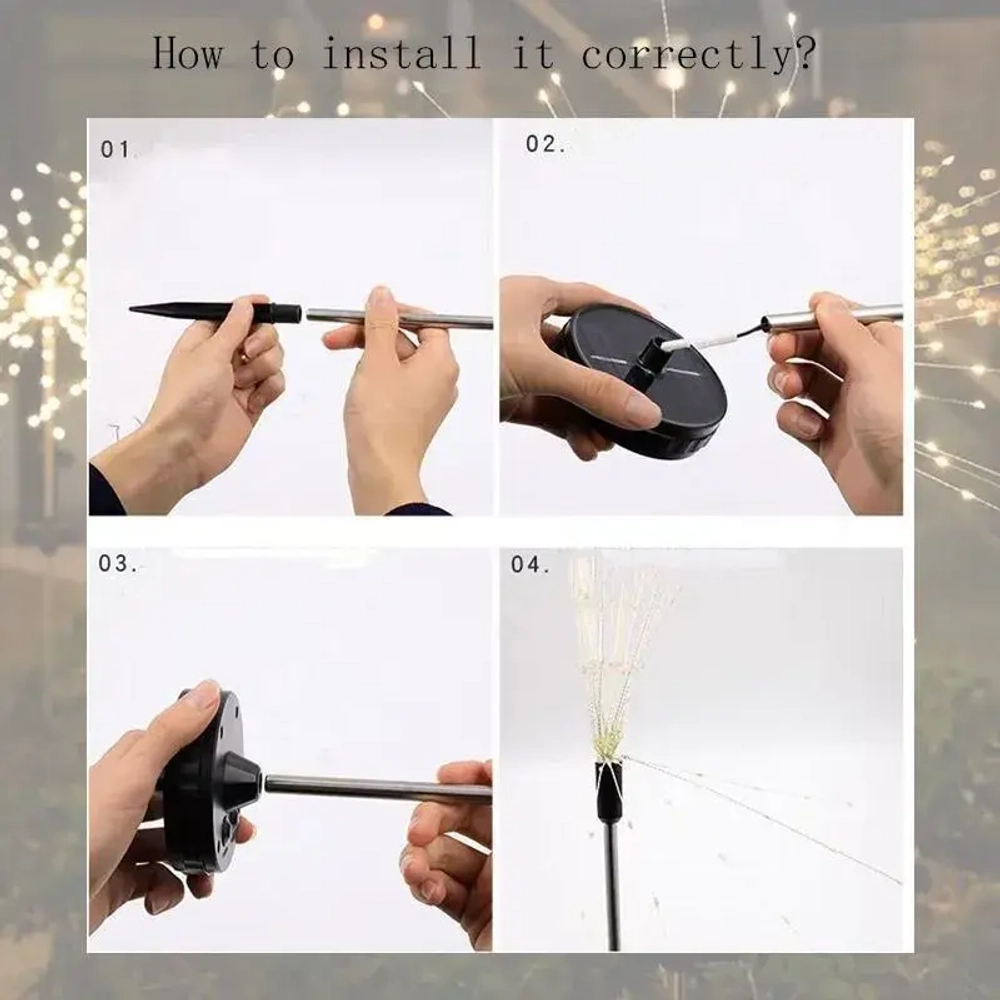 How to install it correctly?

01.

02.

03.

04.