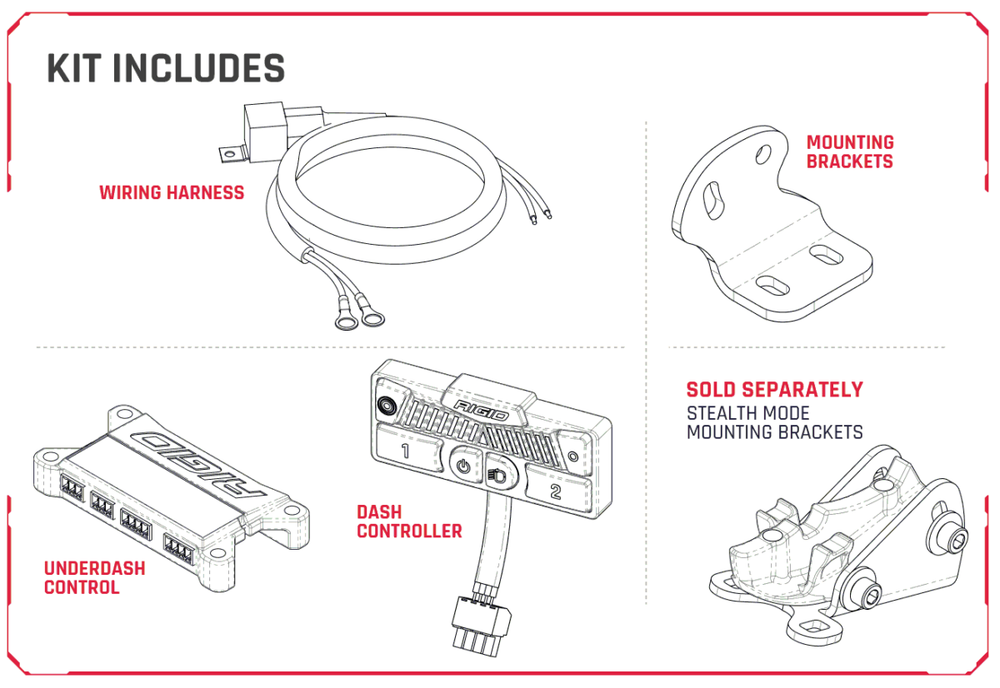 KIT INCLUDES

WIRING HARNESS

MOUNTING BRACKETS

UNDERDASH CONTROL

RIGID

RIGID

1

2

DASH CONTROLLER

SOLD SEPARATELY
STEALTH MODE
MOUNTING BRACKETS