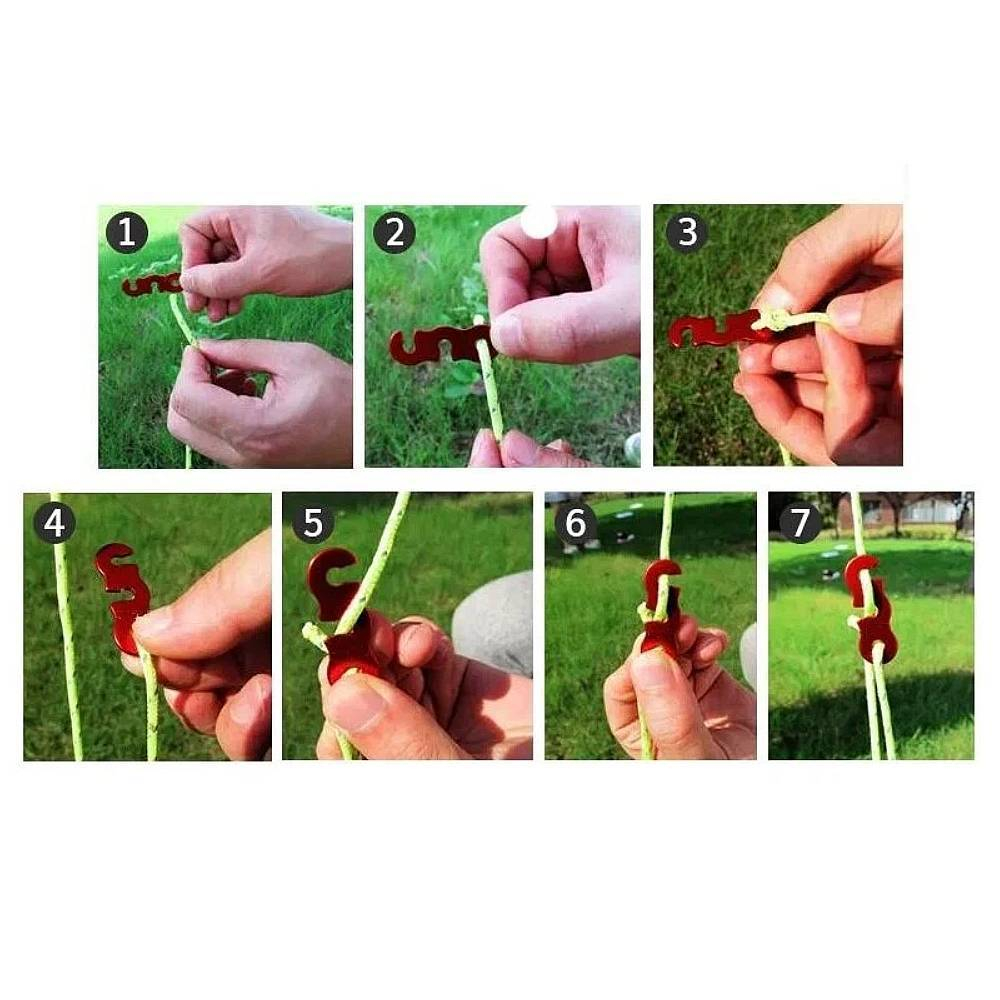 1
2
3
4
5
6
7