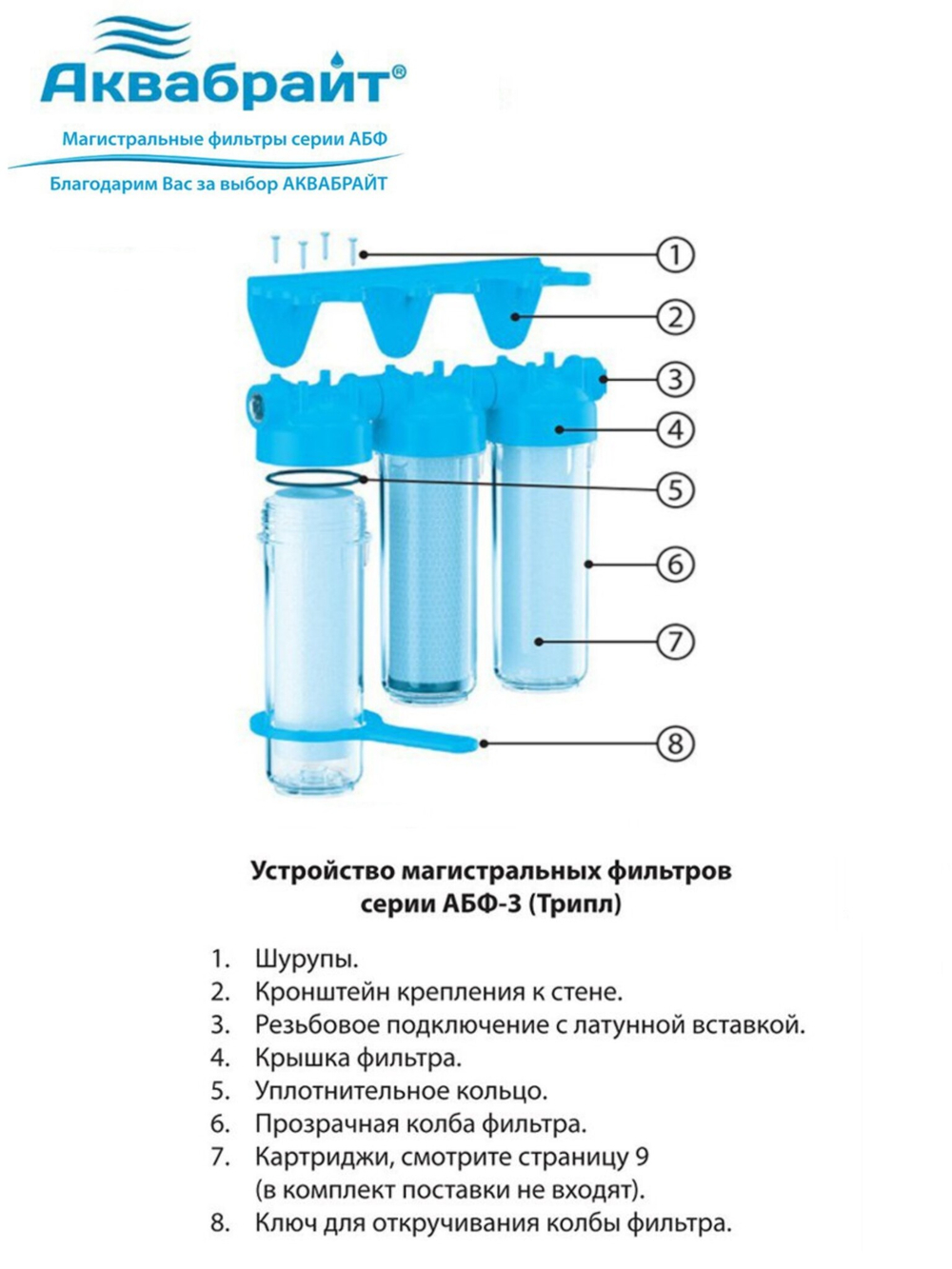 Аквабрайт®

Магистральные фильтры серии АБФ

Благодарим Вас за выбор АКВАБРАЙТ

1
2
3
4
5
6
7
8

Устройство магистральных фильтров серии АБФ-3 (Трипл)

1. Шурупы.
2. Кронштейн крепления к стене.
3. Резьбовое подключение с латунной вставкой.
4. Крышка фильтра.
5. Уплотнительное кольцо.
6. Прозрачная колба фильтра.
7. Картриджи, смотрите страницу 9 (в комплект поставки не входят).
8. Ключ для откручивания колбы фильтра.