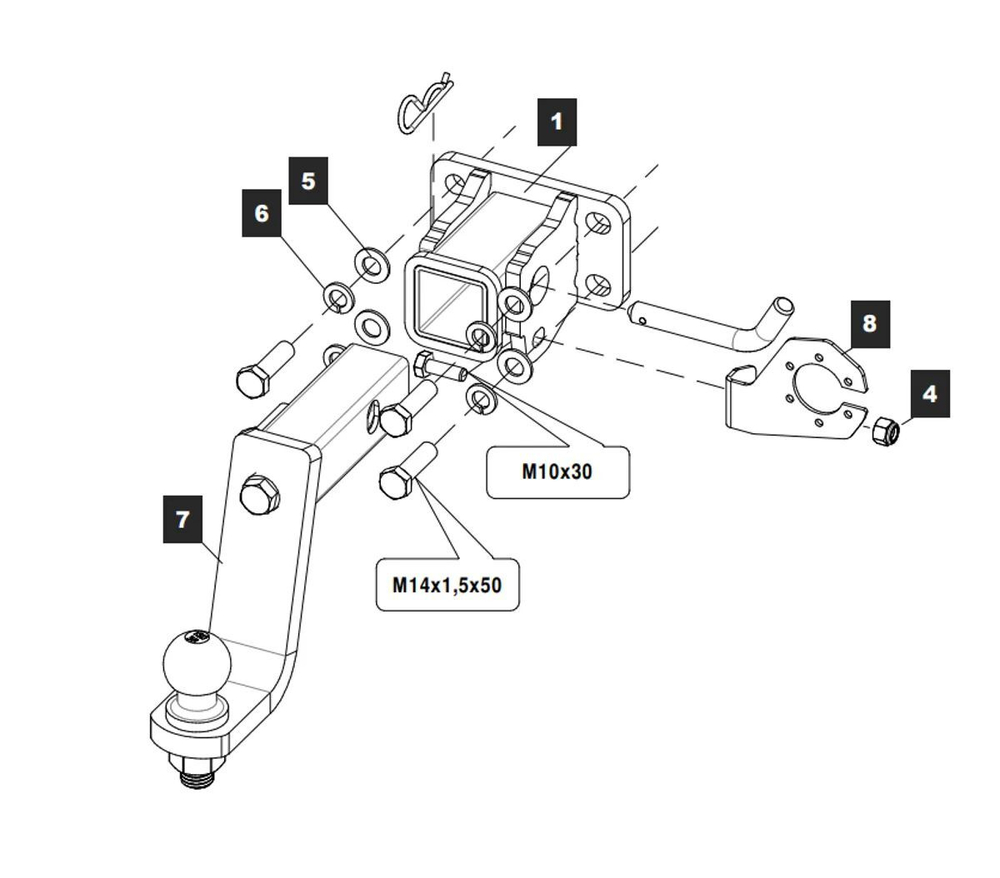 1
5
6
8
4
M10x30
7
M14x1,5x50