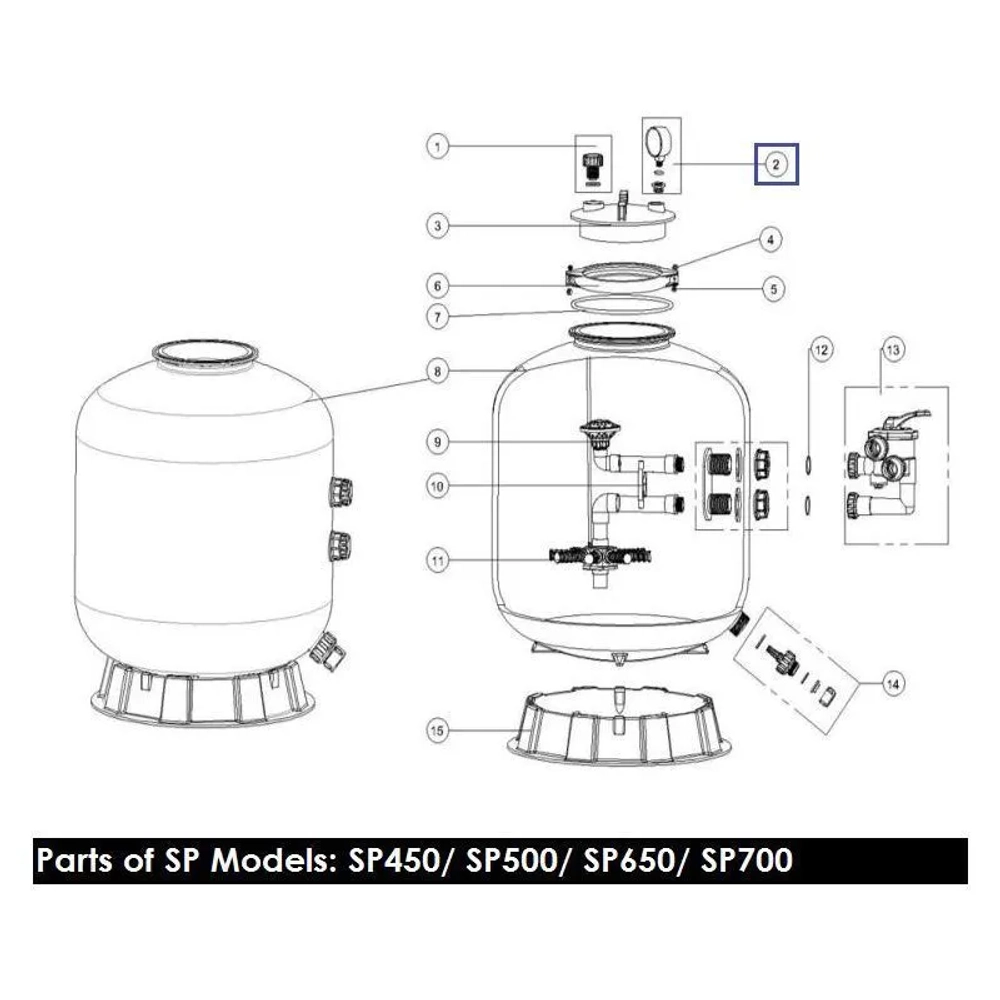 1
2
3
4
6
5
7
8
12
13
9
10
11
14
15

Parts of SP Models: SP450/ SP500/ SP650/ SP700