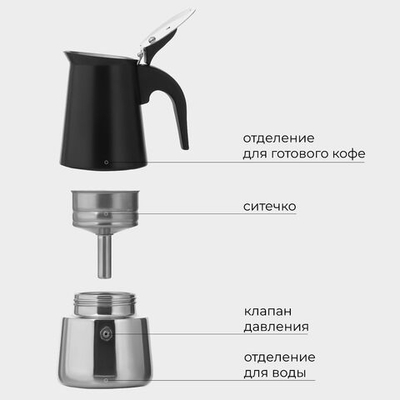 отделение
для готового кофе

ситечко

клапан
давления

отделение
для воды