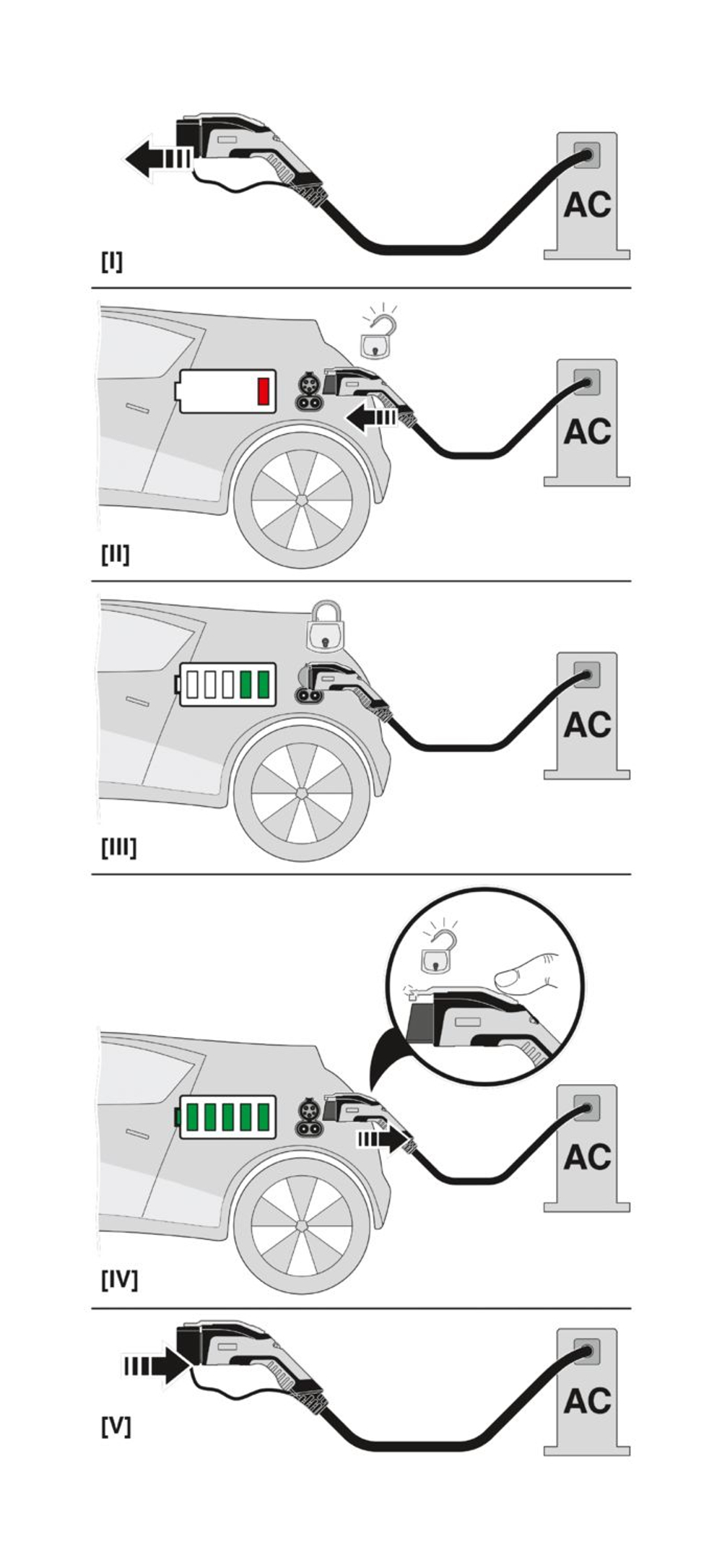 AC

[I]

AC

[II]

AC

[III]

AC

[IV]

AC

[V]