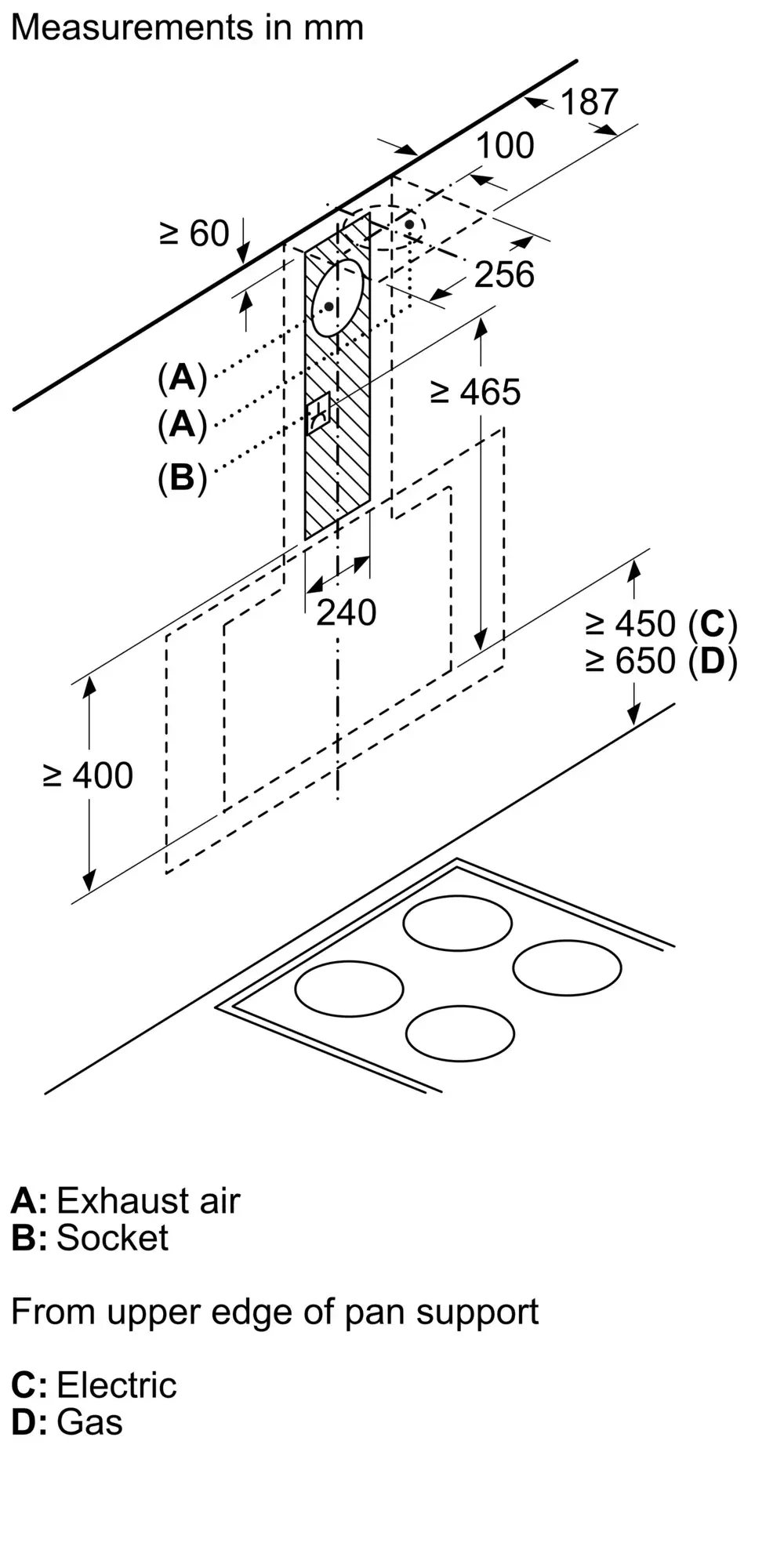 Measurements in mm

187

100

≥ 60

256

(A)

(A)

(B)

≥ 465

240

≥ 450 (C)
≥ 650 (D)

≥ 400

A: Exhaust air
B: Socket

From upper edge of pan support

C: Electric
D: Gas