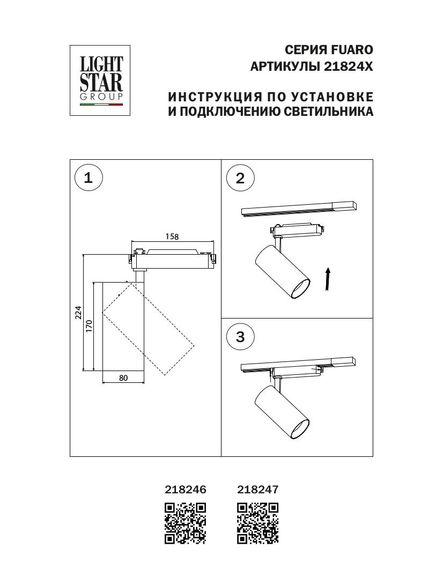 LIGHT STAR GROUP

СЕРИЯ FUARO
АРТИКУЛЫ 21824X

ИНСТРУКЦИЯ ПО УСТАНОВКЕ И ПОДКЛЮЧЕНИЮ СВЕТИЛЬНИКА

1

158

224

170

80

2

3

218246

218247