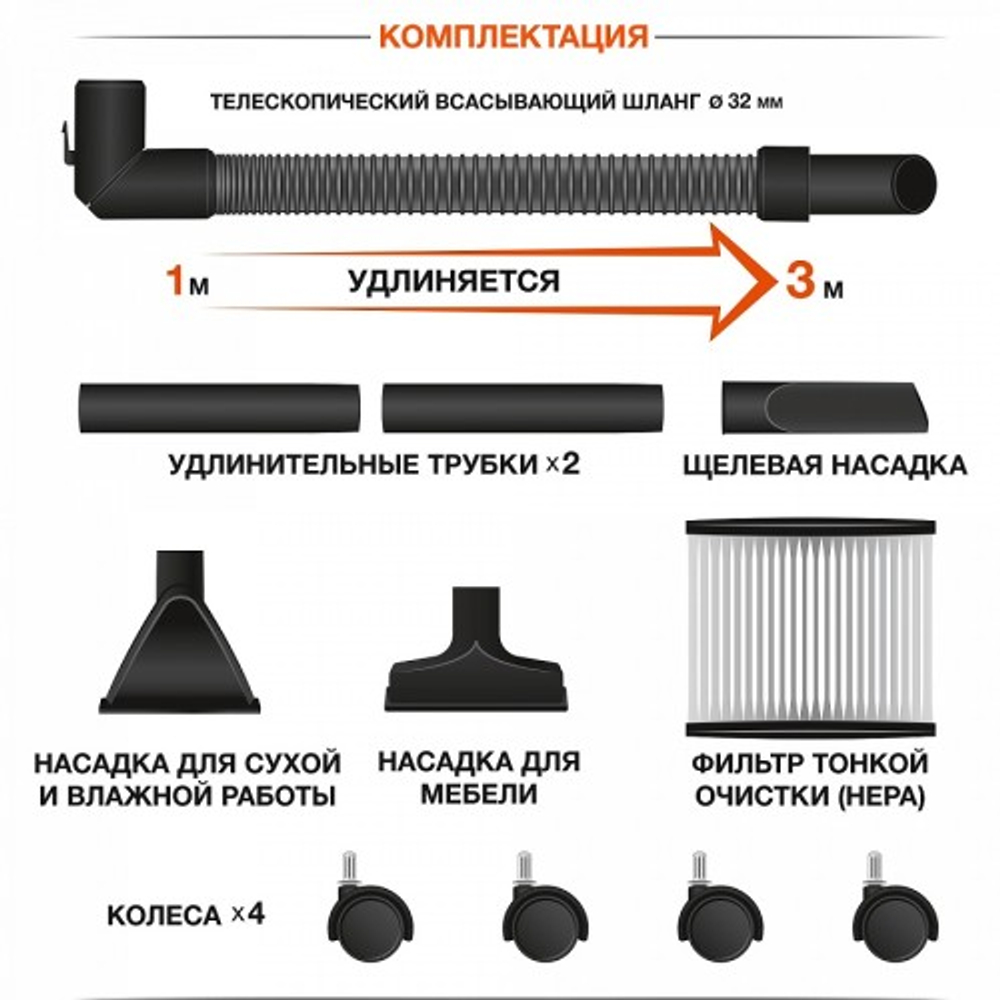 КОМПЛЕКТАЦИЯ

ТЕЛЕСКОПИЧЕСКИЙ ВСАСЫВАЮЩИЙ ШЛАНГ ø 32 мм

1м УДЛИНЯЕТСЯ 3 м

УДЛИНИТЕЛЬНЫЕ ТРУБКИ ×2

ЩЕЛЕВАЯ НАСАДКА

НАСАДКА ДЛЯ СУХОЙ И ВЛАЖНОЙ РАБОТЫ

НАСАДКА ДЛЯ МЕБЕЛИ

ФИЛЬТР ТОНКОЙ ОЧИСТКИ (HEPA)

КОЛЕСА ×4