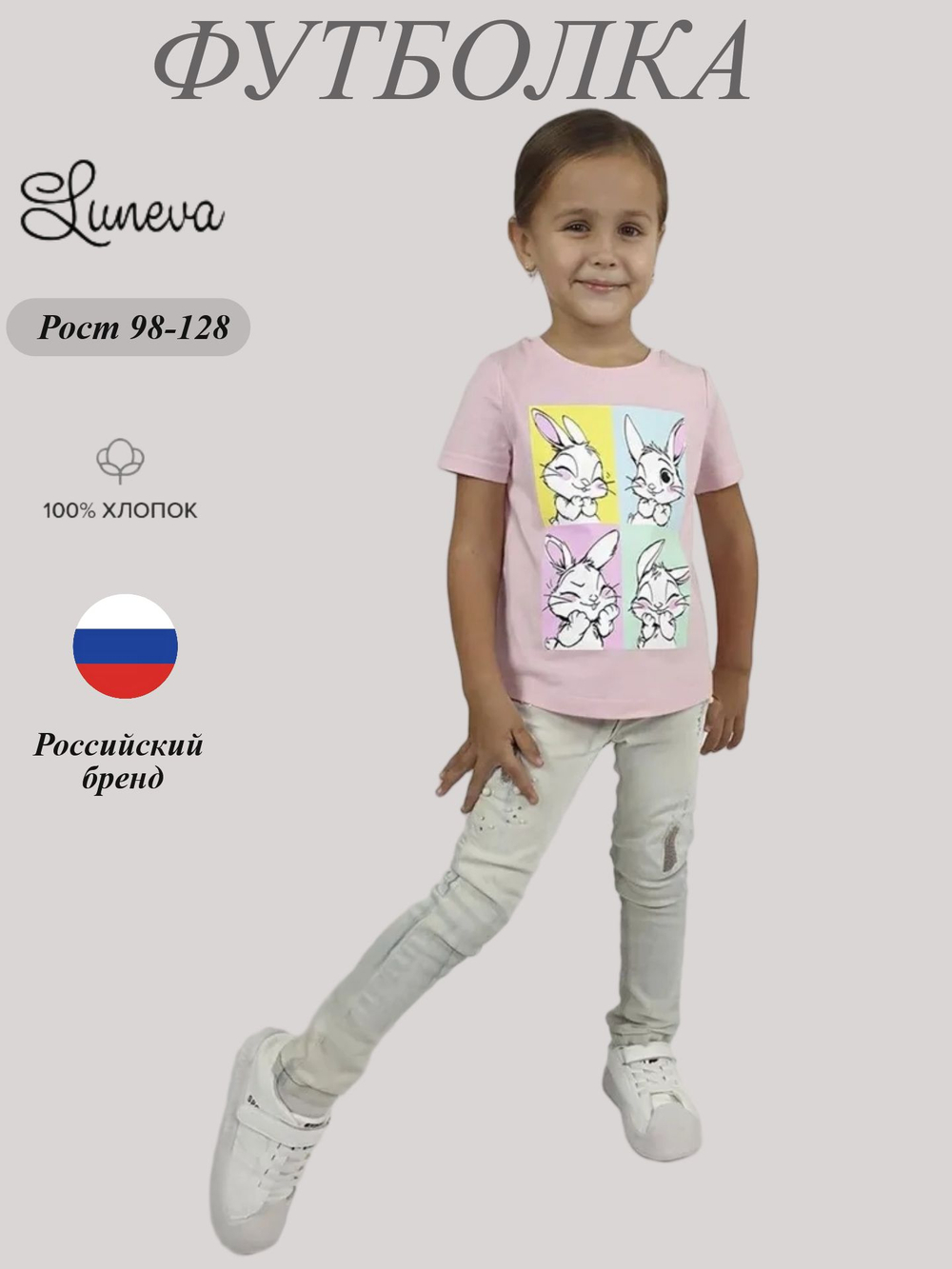 ФУТБОЛКА

Luneva

Рост 98-128

100% ХЛОПОК

Российский бренд