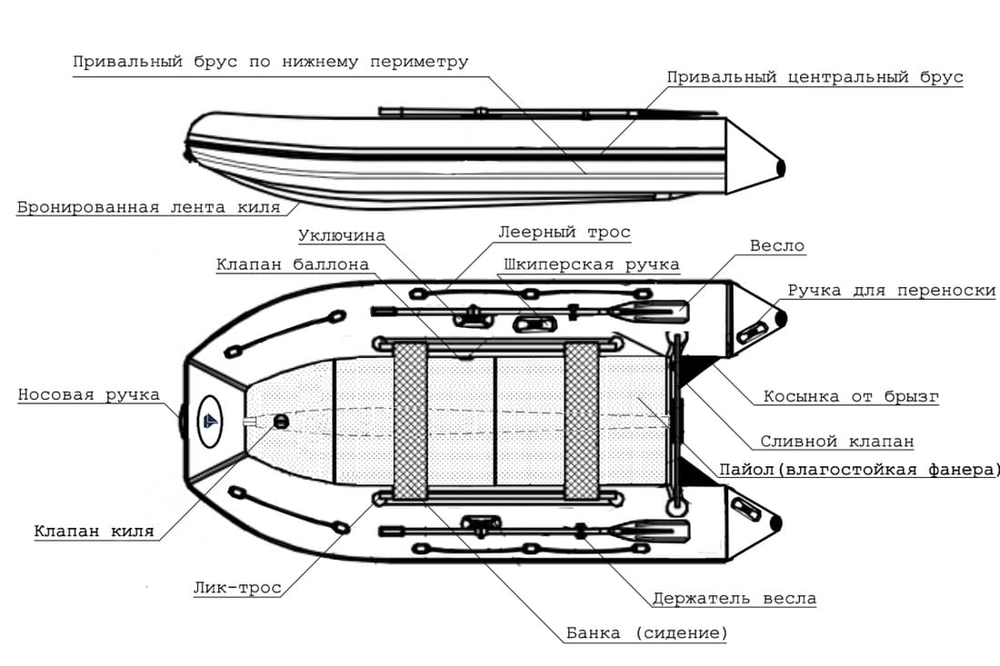 Привальный брус по нижнему периметру
Привальный центральный брус
Бронированная лента киля
Уключина
Леерный трос
Клапан баллона
Шкиперская ручка
Весло
Ручка для переноски
Носовая ручка
Косынка от брызг
Сливной клапан
Пайол(влагостойкая фанера)
Клапан киля
Лик-трос
Держатель весла
Банка (сидение)