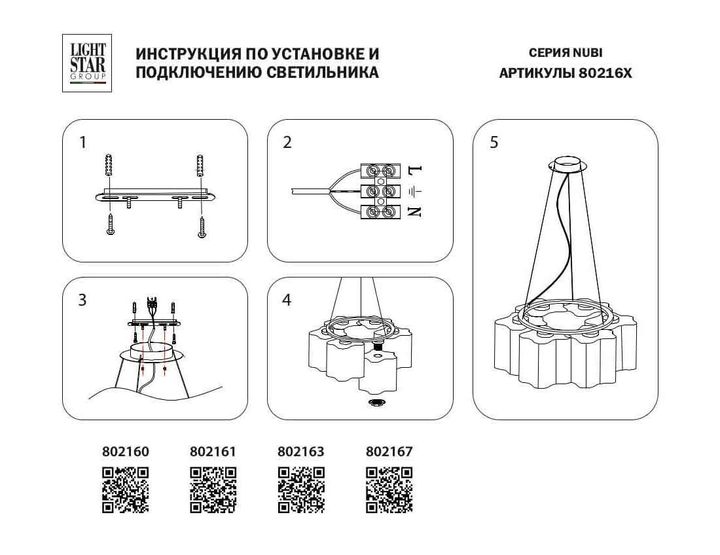 LIGHT STAR GROUP

ИНСТРУКЦИЯ ПО УСТАНОВКЕ И ПОДКЛЮЧЕНИЮ СВЕТИЛЬНИКА

СЕРИЯ NUBI
АРТИКУЛЫ 80216X

1

2

L
N

3

4

5

802160
802161
802163
802167