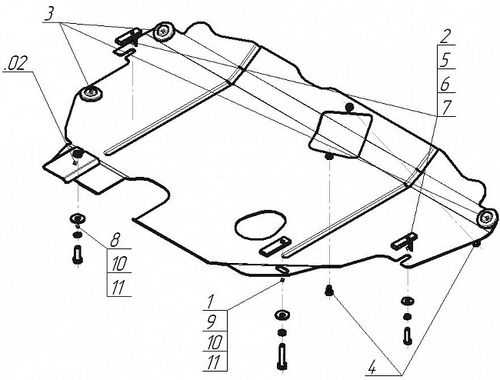 3
.02
2
5
6
7
8
10
11
1
9
10
11
4