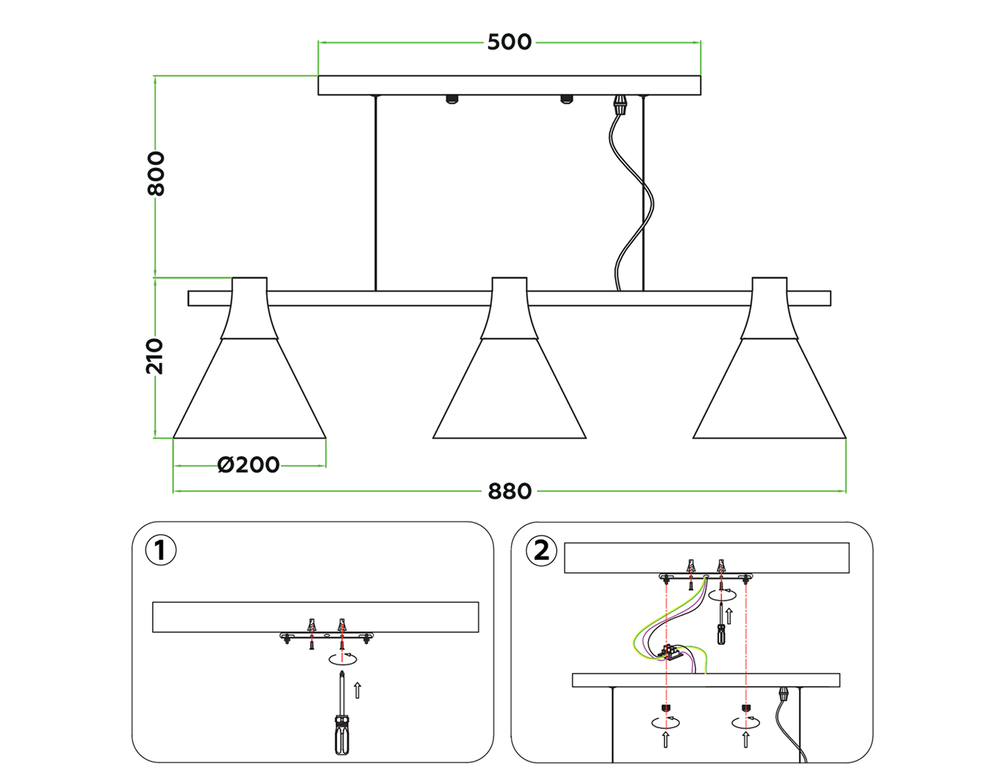 500
800
210
Ø200
880
1
2